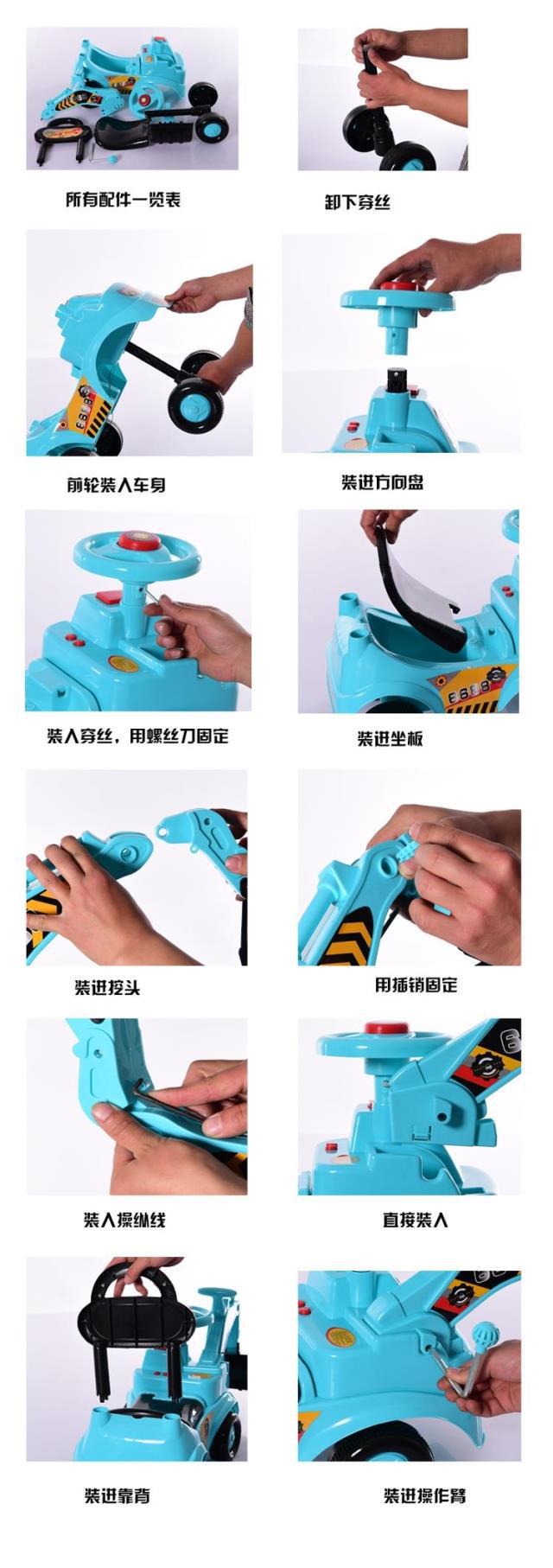 所有配件一览表

卸下穿丝

前轮装入车身

装进方向盘

装入穿丝，用螺丝刀固定

装进坐板

装进挖头

用插销固定

装入操纵线

直接装入

装进靠背

装进操作臂