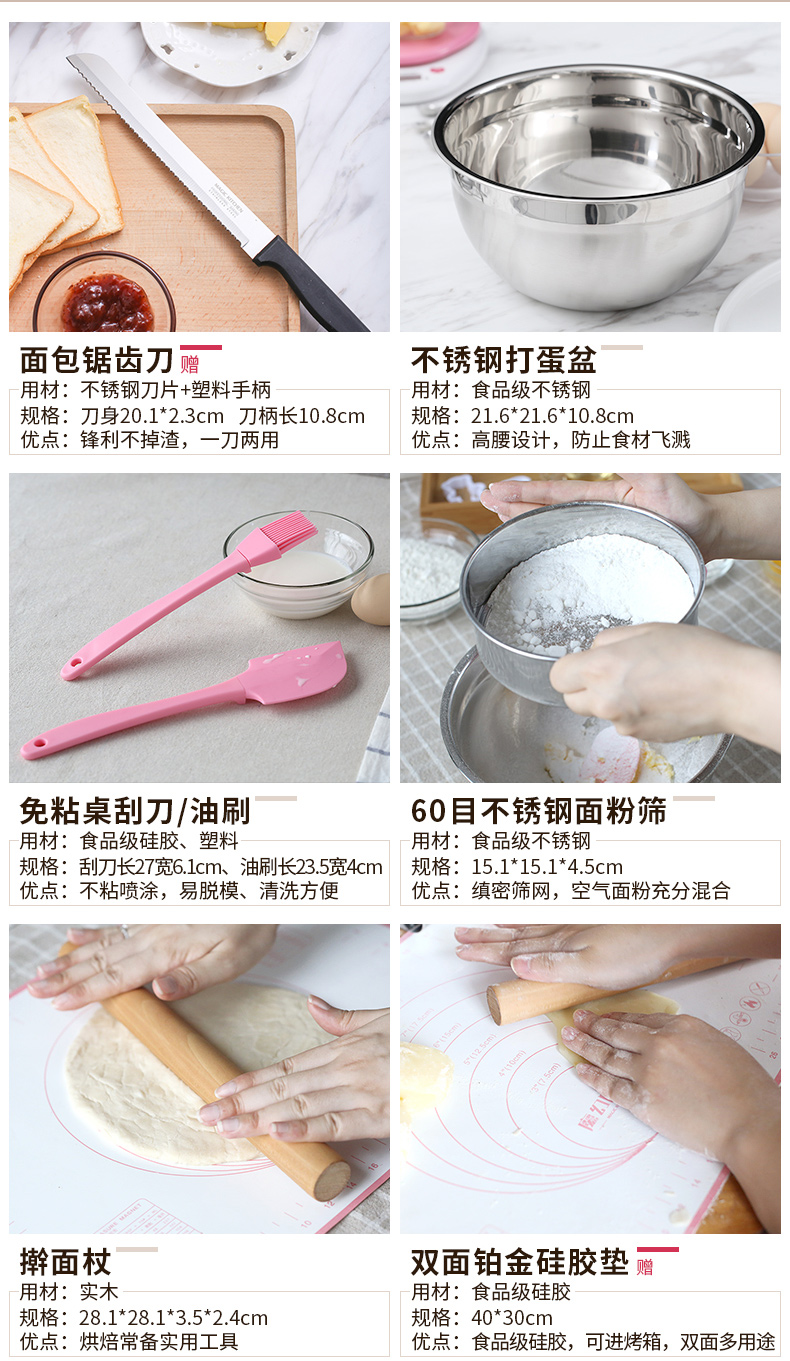 面包锯齿刀 赠
用材：不锈钢刀片+塑料手柄
规格：刀身20.1*2.3cm 刀柄长10.8cm
优点：锋利不掉渣，一刀两用

不锈钢打蛋盆
用材：食品级不锈钢
规格：21.6*21.6*10.8cm
优点：高腰设计，防止食材飞溅

免粘桌刮刀/油刷
用材：食品级硅胶、塑料
规格：刮刀长27宽6.1cm、油刷长23.5宽4cm
优点：不粘喷涂，易脱模、清洗方便

60目不锈钢面粉筛
用材：食品级不锈钢
规格：15.1*15.1*4.5cm
优点：缜密筛网，空气面粉充分混合

擀面杖
用材：实木
规格：28.1*28.1*3.5*2.4cm
优点：烘焙常备实用工具

双面铂金硅胶垫 赠
用材：食品级硅胶
规格：40*30cm
优点：食品级硅胶，可进烤箱，双面多用途