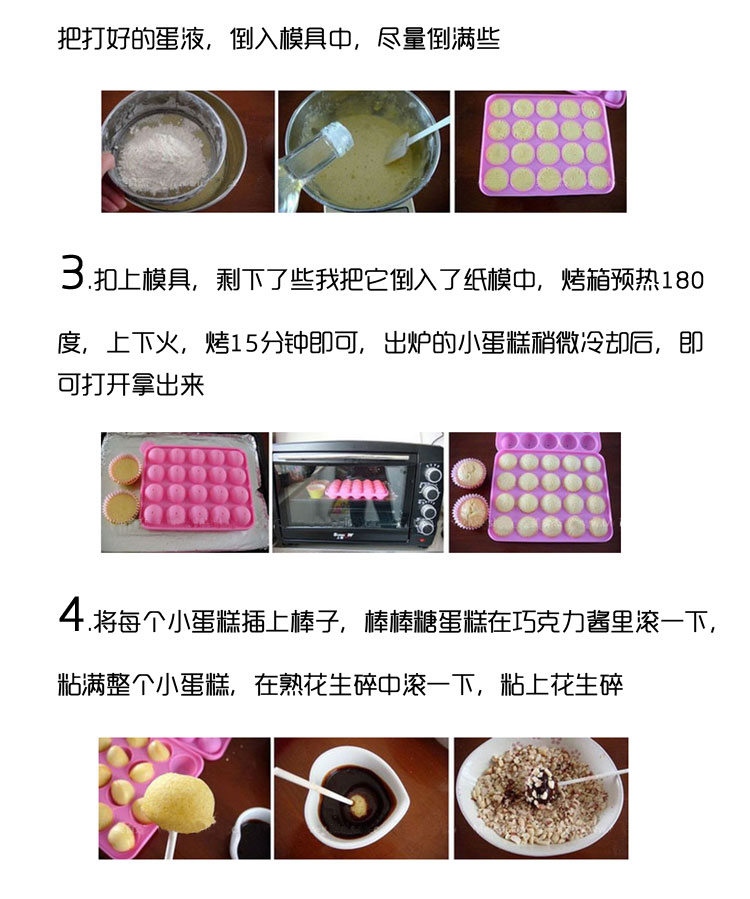 把打好的蛋液，倒入模具中，尽量倒满些

3.扣上模具，剩下了些我把它倒入了纸模中，烤箱预热180度，上下火，烤15分钟即可，出炉的小蛋糕稍微冷却后，即可打开拿出来

4.将每个小蛋糕插上棒子，棒棒糖蛋糕在巧克力酱里滚一下，粘满整个小蛋糕，在熟花生碎中滚一下，粘上花生碎