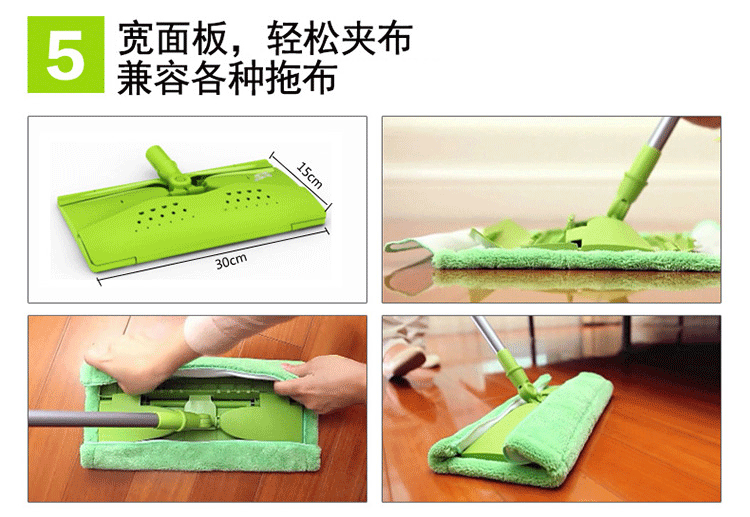 5 宽面板，轻松夹布
兼容各种拖布

15cm

30cm