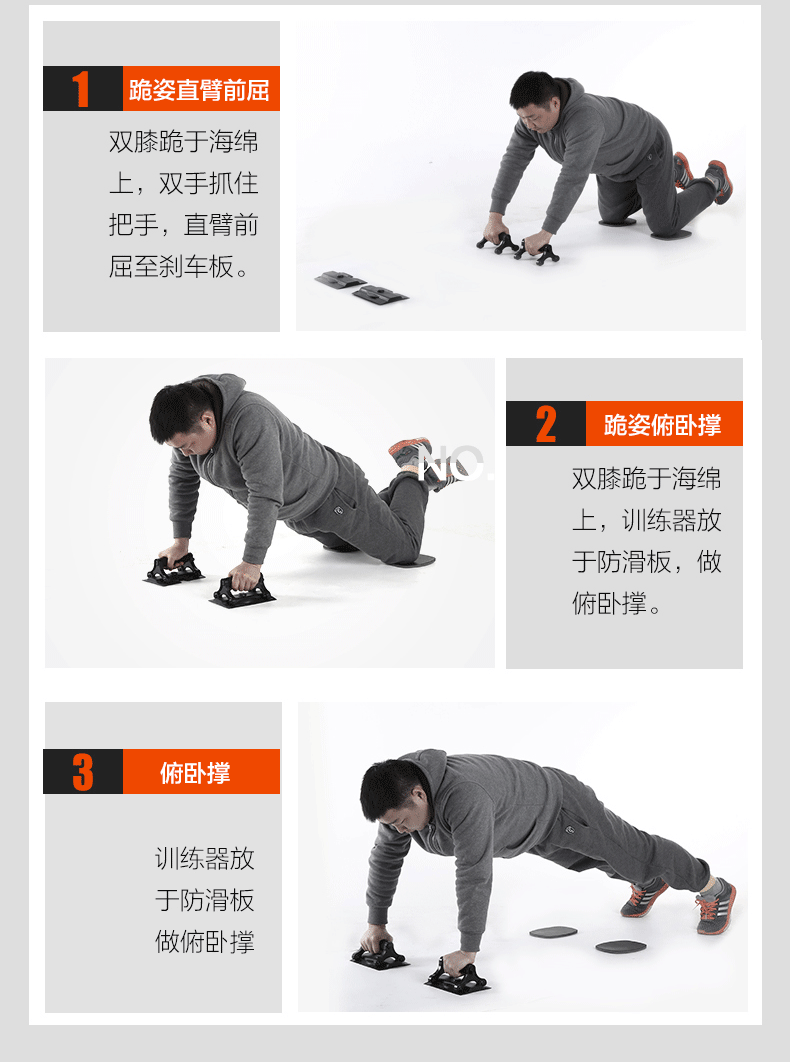 1 跪姿直臂前屈

双膝跪于海绵上，双手抓住把手，直臂前屈至刹车板。

NO.

2 跪姿俯卧撑

双膝跪于海绵上，训练器放于防滑板，做俯卧撑。

3 俯卧撑

训练器放于防滑板做俯卧撑