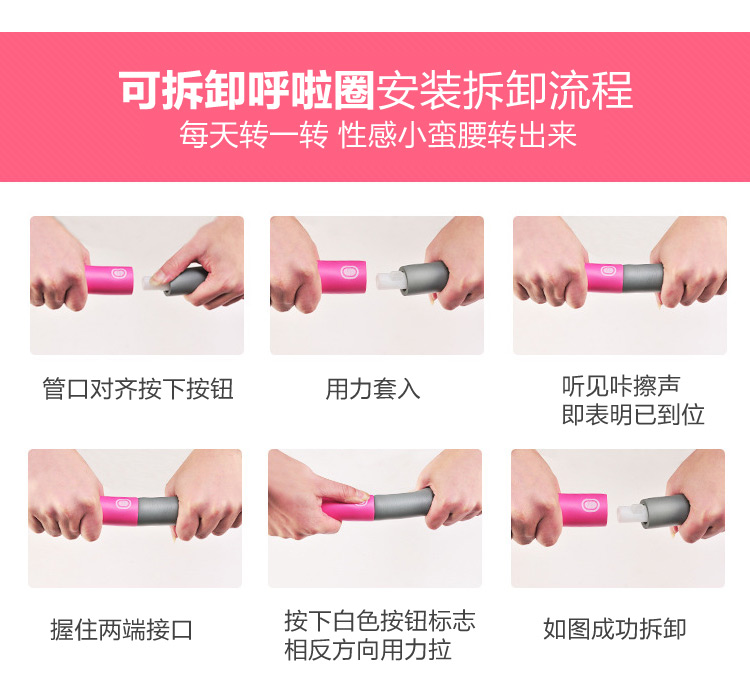 可拆卸呼啦圈安装拆卸流程
每天转一转 性感小蛮腰转出来

管口对齐按下按钮

用力套入

听见咔擦声
即表明已到位

握住两端接口

按下白色按钮标志
相反方向用力拉

如图成功拆卸