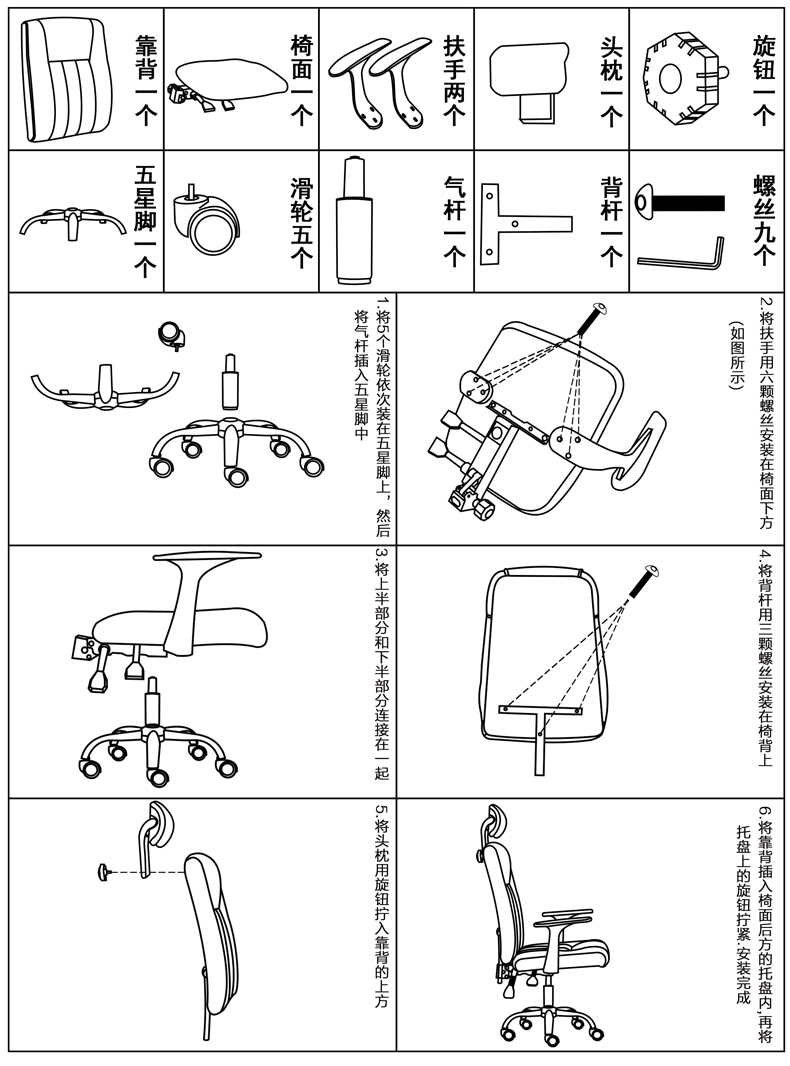 靠背一个

椅面一个

扶手两个

头枕一个

旋钮一个

五星脚一个

滑轮五个

气杆一个

背杆一个

螺丝九个

1.将5个滑轮依次装在五星脚上，然后将气杆插入五星脚中

2.将扶手用六颗螺丝安装在椅面下方（如图所示）

3.将上半部分和下半部分连接在一起

4.将背杆用三颗螺丝安装在椅背上

5.将头枕用旋钮拧入靠背的上方

6.将靠背插入椅面后方的托盘内，再将托盘上的旋钮拧紧.安装完成