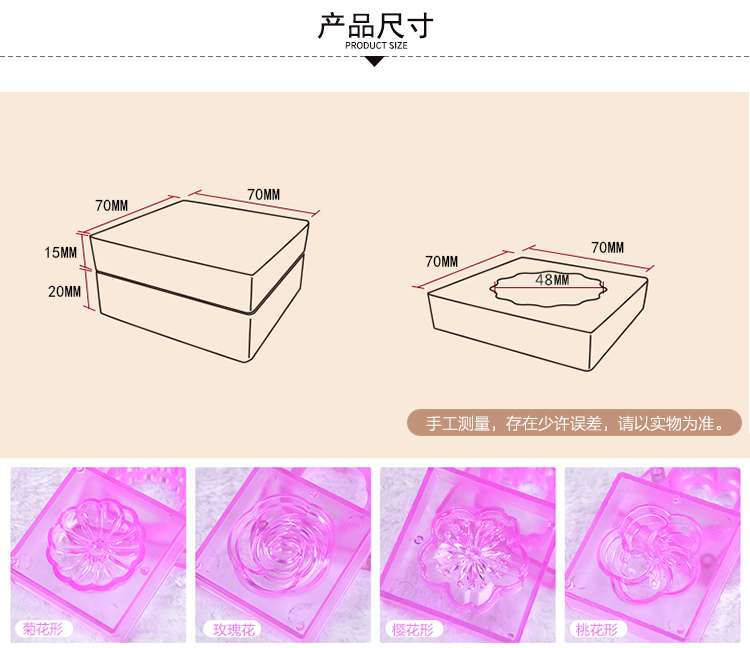 产品尺寸
PRODUCT SIZE

70MM
70MM
15MM
20MM

70MM
70MM
48MM

手工测量，存在少许误差，请以实物为准。

菊花形
玫瑰花
樱花形
桃花形