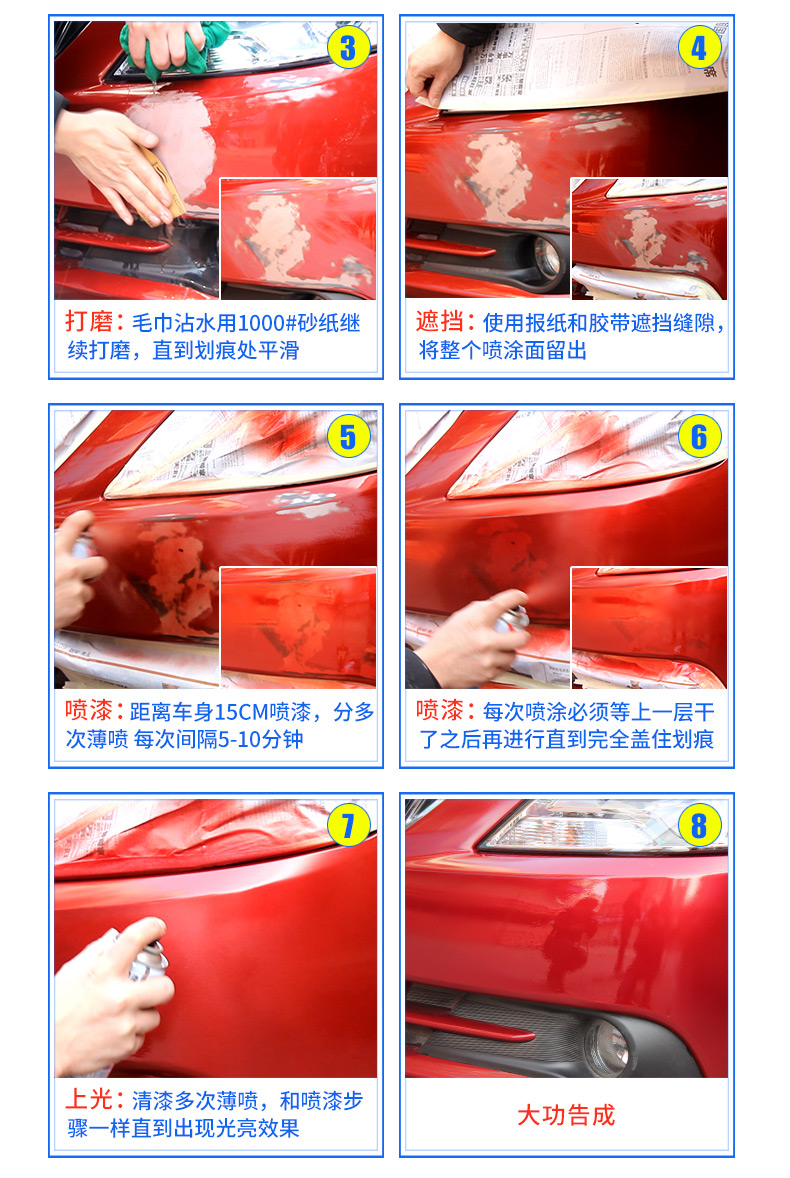 3

打磨：毛巾沾水用1000#砂纸继续打磨，直到划痕处平滑

4

遮挡：使用报纸和胶带遮挡缝隙，将整个喷涂面留出

5

喷漆：距离车身15CM喷漆，分多次薄喷 每次间隔5-10分钟

6

喷漆：每次喷涂必须等上一层干了之后再进行直到完全盖住划痕

7

上光：清漆多次薄喷，和喷漆步骤一样直到出现光亮效果

8

大功告成