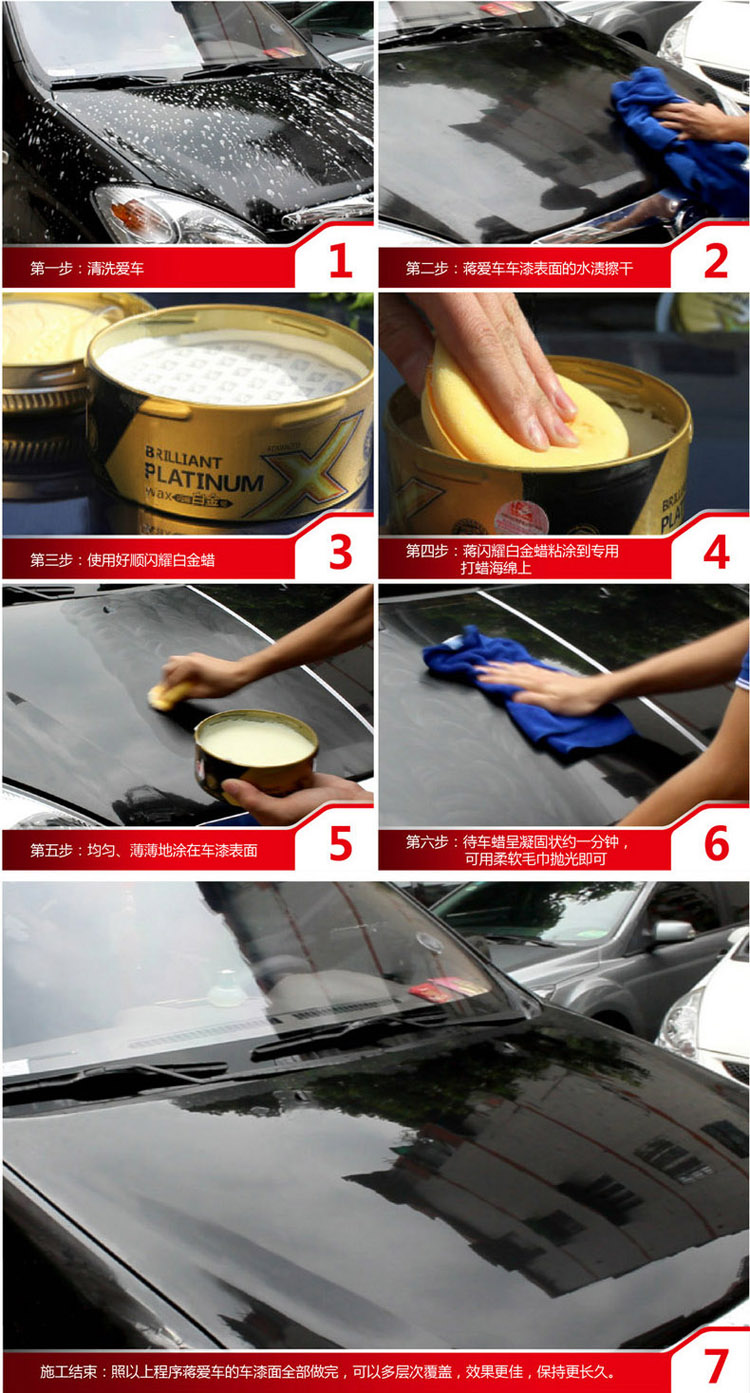 第一步：清洗爱车

1

第二步：蒋爱车车漆表面的水渍擦干

2

BRILLIANT PLATINUM X wax 白金

第三步：使用好顺闪耀白金蜡

3

BRILLIANT PLAT

第四步：蒋闪耀白金蜡粘涂到专用打蜡海绵上

4

第五步：均匀、薄薄地涂在车漆表面

5

第六步：待车蜡呈凝固状约一分钟，可用柔软毛巾抛光即可

6

施工结束：照以上程序蒋爱车的车漆面全部做完，可以多层次覆盖，效果更佳，保持更长久。

7