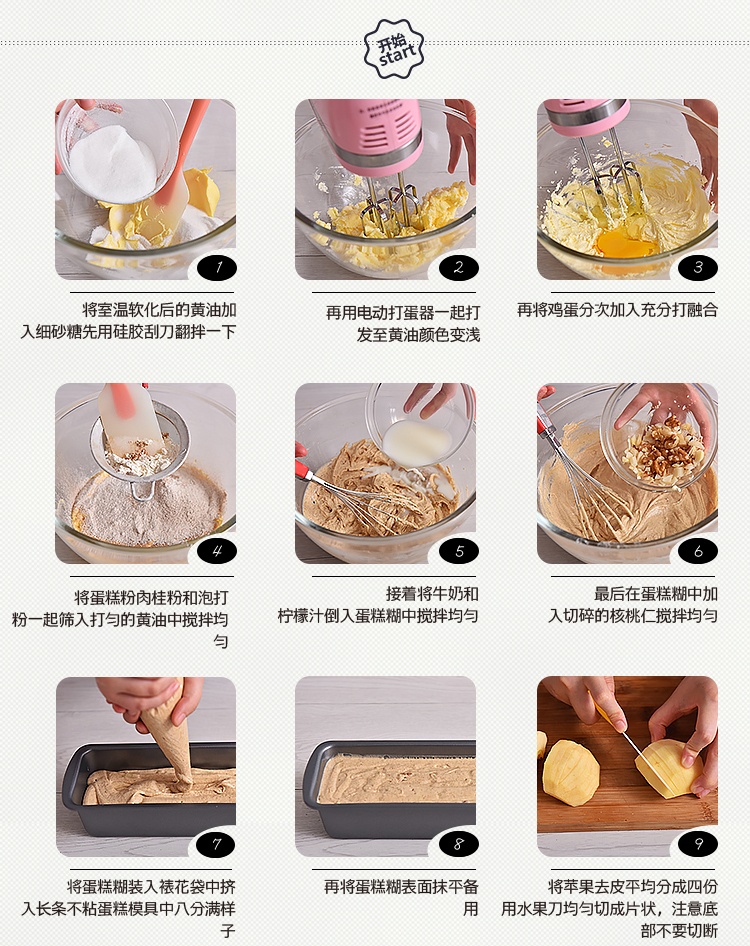 开始
start

1
将室温软化后的黄油加入细砂糖先用硅胶刮刀翻拌一下

2
再用电动打蛋器一起打发至黄油颜色变浅

3
再将鸡蛋分次加入充分打融合

4
将蛋糕粉肉桂粉和泡打粉一起筛入打匀的黄油中搅拌均匀

5
接着将牛奶和柠檬汁倒入蛋糕糊中搅拌均匀

6
最后在蛋糕糊中加入切碎的核桃仁搅拌均匀

7
将蛋糕糊装入裱花袋中挤入长条不粘蛋糕模具中八分满样子

8
再将蛋糕糊表面抹平备用

9
将苹果去皮平均分成四份用水果刀均匀切成片状，注意底部不要切断