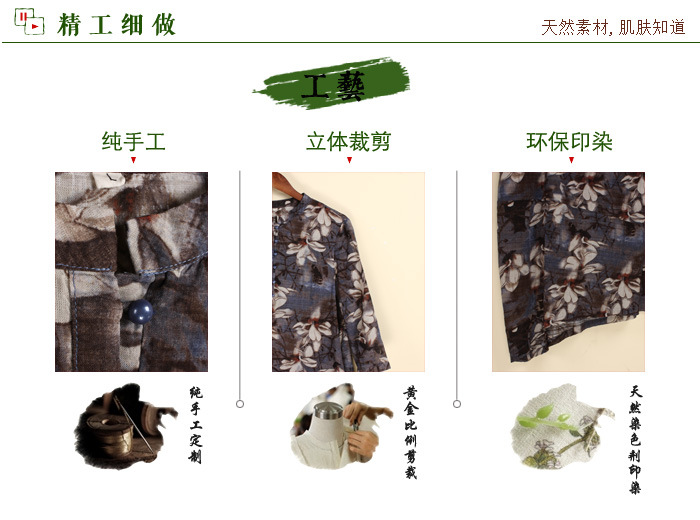 精工细做

天然素材, 肌肤知道

工藝

纯手工

立体裁剪

环保印染

纯手工定制

黄金比例剪裁

天然染色剂印染