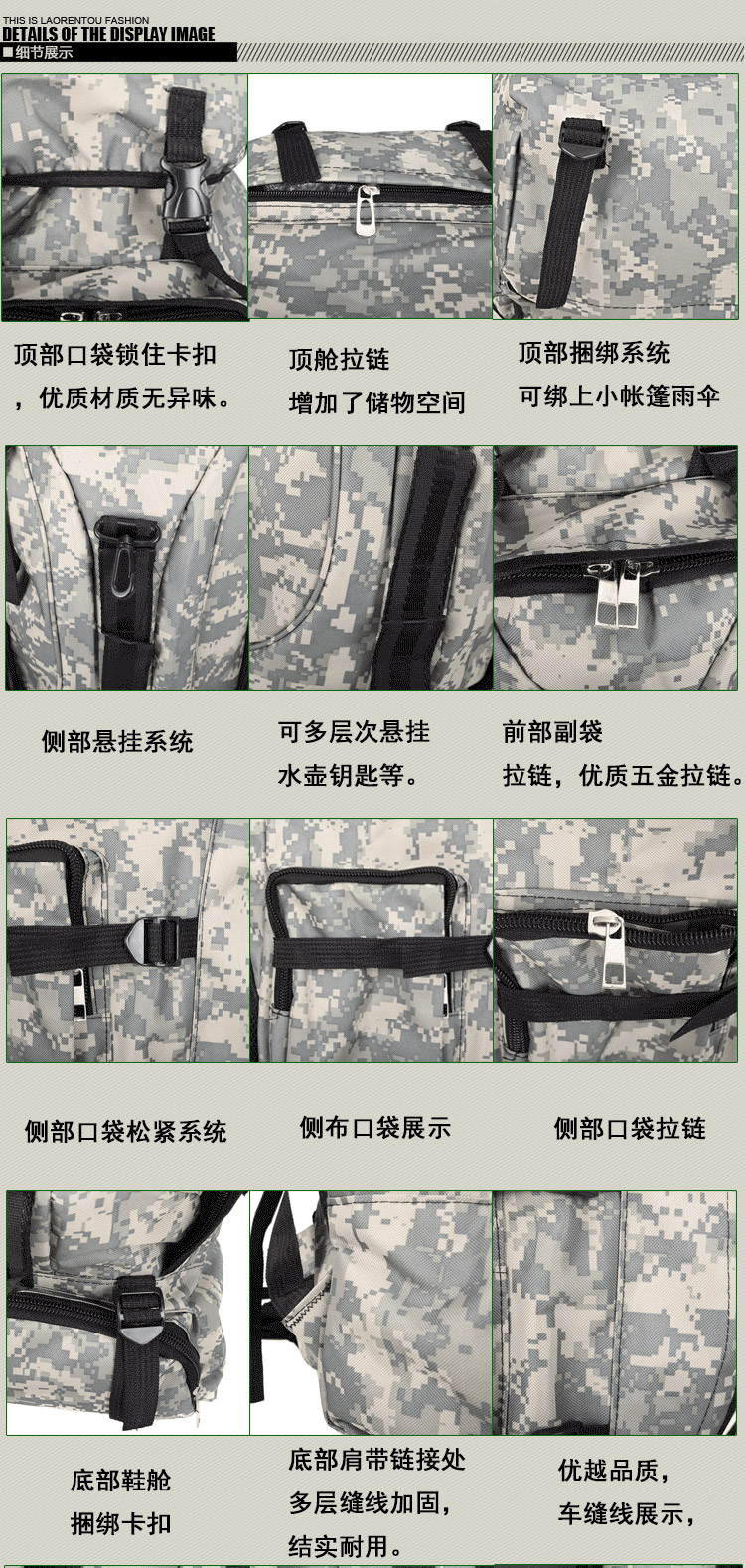 THIS IS LAORENTOU FASHION
DETAILS OF THE DISPLAY IMAGE
■细节展示

顶部口袋锁住卡扣，优质材质无异味。

顶舱拉链
增加了储物空间

顶部捆绑系统
可绑上小帐篷雨伞

侧部悬挂系统

可多层次悬挂
水壶钥匙等。

前部副袋
拉链，优质五金拉链。

侧部口袋松紧系统

侧布口袋展示

侧部口袋拉链

底部鞋舱
捆绑卡扣

底部肩带链接处
多层缝线加固，
结实耐用。

优越品质，
车缝线展示，