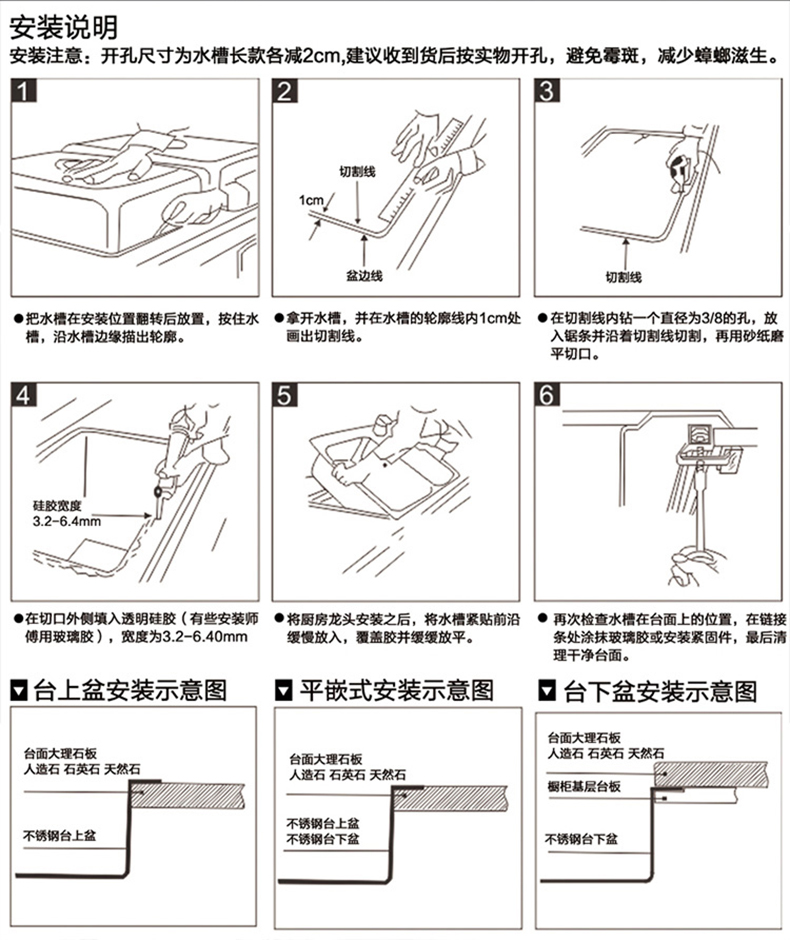 安装说明

安装注意：开孔尺寸为水槽长款各减2cm,建议收到货后按实物开孔，避免霉斑，减少蟑螂滋生。

1

●把水槽在安装位置翻转后放置，按住水槽，沿水槽边缘描出轮廓。

2

切割线
1cm
盆边线

●拿开水槽，并在水槽的轮廓线内1cm处画出切割线。

3

切割线

●在切割线内钻一个直径为3/8的孔，放入锯条并沿着切割线切割，再用砂纸磨平切口。

4

硅胶宽度
3.2-6.4mm

●在切口外侧填入透明硅胶（有些安装师傅用玻璃胶），宽度为3.2-6.40mm

5

●将厨房龙头安装之后，将水槽紧贴前沿缓慢放入，覆盖胶并缓缓放平。

6

●再次检查水槽在台面上的位置，在链接条处涂抹玻璃胶或安装紧固件，最后清理干净台面。

台上盆安装示意图

台面大理石板
人造石 石英石 天然石
不锈钢台上盆

平嵌式安装示意图

台面大理石板
人造石 石英石 天然石
不锈钢台上盆
不锈钢台下盆

台下盆安装示意图

台面大理石板
人造石 石英石 天然石
橱柜基层台板
不锈钢台下盆