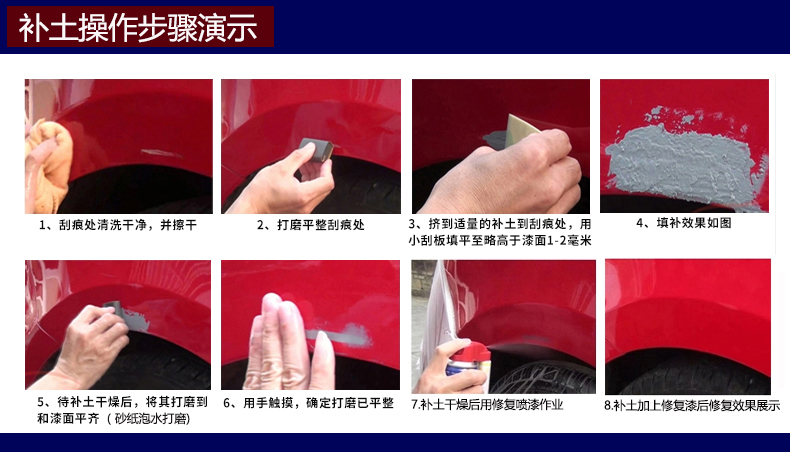 补土操作步骤演示

1、刮痕处清洗干净，并擦干

2、打磨平整刮痕处

3、挤到适量的补土到刮痕处，用小刮板填平至略高于漆面1-2毫米

4、填补效果如图

5、待补土干燥后，将其打磨到和漆面平齐（砂纸泡水打磨）

6、用手触摸，确定打磨已平整

7.补土干燥后用修复喷漆作业

8.补土加上修复漆后修复效果展示