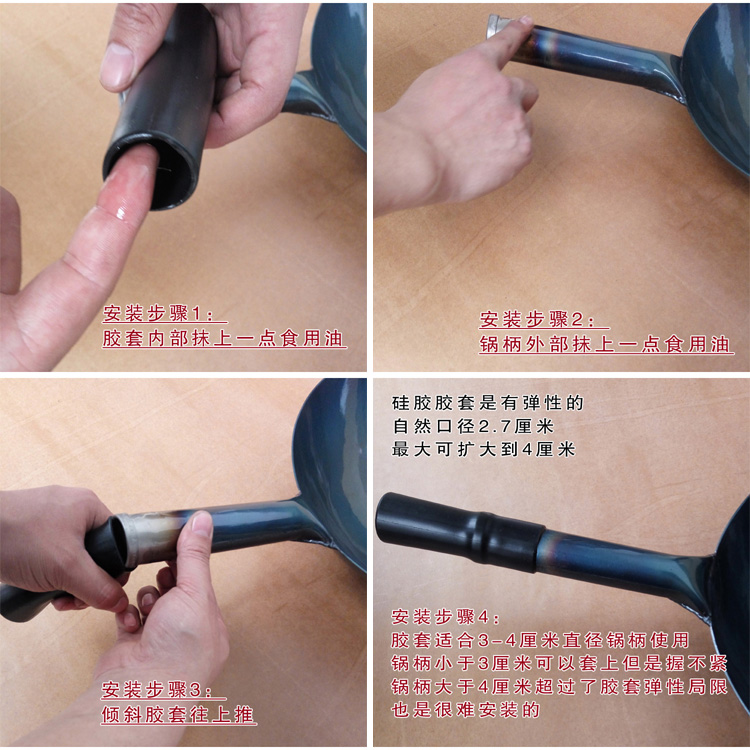 安装步骤1：
胶套内部抹上一点食用油

安装步骤2：
锅柄外部抹上一点食用油

安装步骤3：
倾斜胶套往上推

硅胶胶套是有弹性的
自然口径2.7厘米
最大可扩大到4厘米

安装步骤4：
胶套适合3-4厘米直径锅柄使用
锅柄小于3厘米可以套上但是握不紧
锅柄大于4厘米超过了胶套弹性局限
也是很难安装的