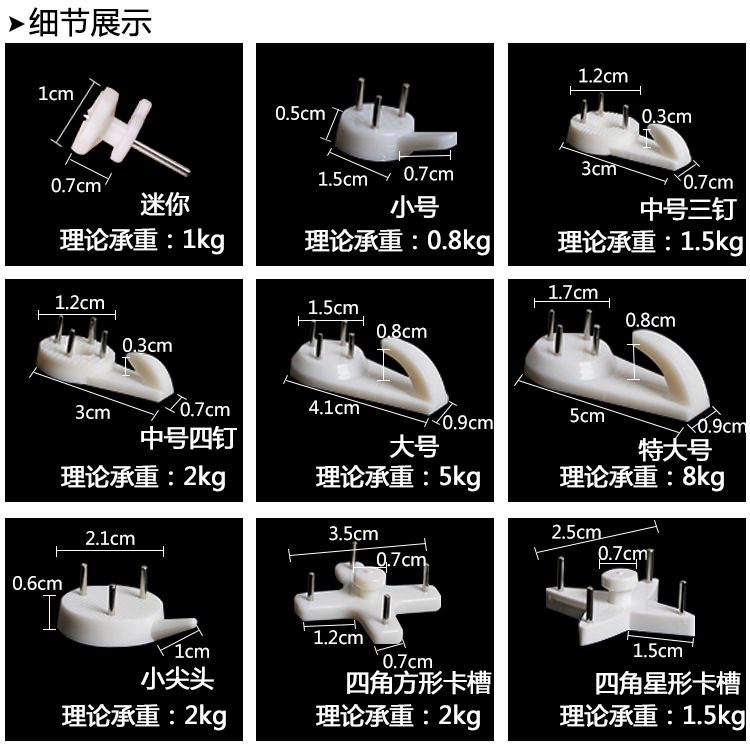 ➤细节展示

1cm
0.7cm
迷你
理论承重：1kg

0.5cm
1.5cm
0.7cm
小号
理论承重：0.8kg

1.2cm
0.3cm
3cm
0.7cm
中号三钉
理论承重：1.5kg

1.2cm
0.3cm
3cm
0.7cm
中号四钉
理论承重：2kg

1.5cm
0.8cm
4.1cm
0.9cm
大号
理论承重：5kg

1.7cm
0.8cm
5cm
0.9cm
特大号
理论承重：8kg

2.1cm
0.6cm
1cm
小尖头
理论承重：2kg

3.5cm
0.7cm
1.2cm
0.7cm
四角方形卡槽
理论承重：2kg

2.5cm
0.7cm
1.5cm
四角星形卡槽
理论承重：1.5kg