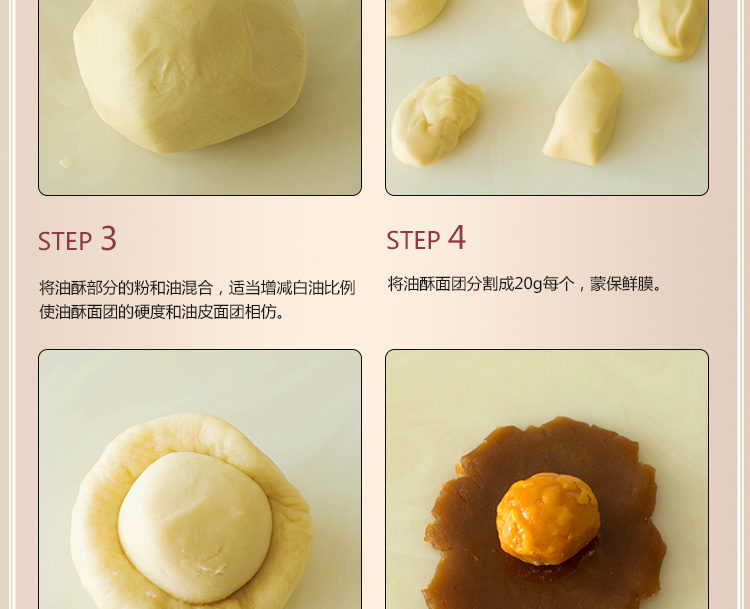 STEP 3

将油酥部分的粉和油混合，适当增减白油比例使油酥面团的硬度和油皮面团相仿。

STEP 4

将油酥面团分割成20g每个，蒙保鲜膜。