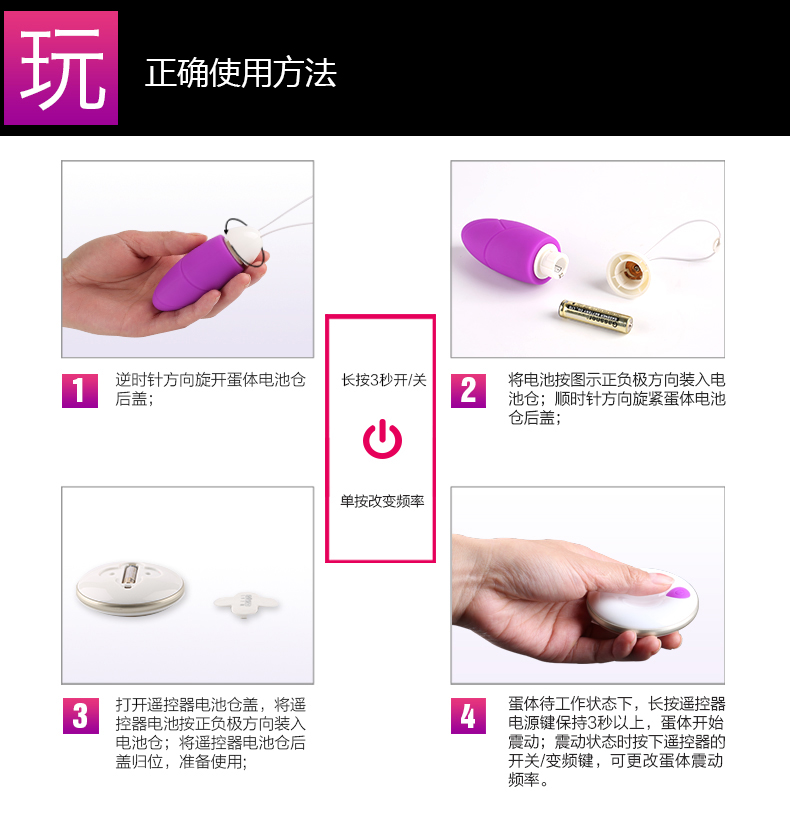 玩

正确使用方法

1 逆时针方向旋开蛋体电池仓后盖；

长按3秒开/关

单按改变频率

2 将电池按图示正负极方向装入电池仓；顺时针方向旋紧蛋体电池仓后盖；

3 打开遥控器电池仓盖，将遥控器电池按正负极方向装入电池仓；将遥控器电池仓后盖归位，准备使用；

4 蛋体待工作状态下，长按遥控器电源键保持3秒以上，蛋体开始震动；震动状态时按下遥控器的开关/变频键，可更改蛋体震动频率。