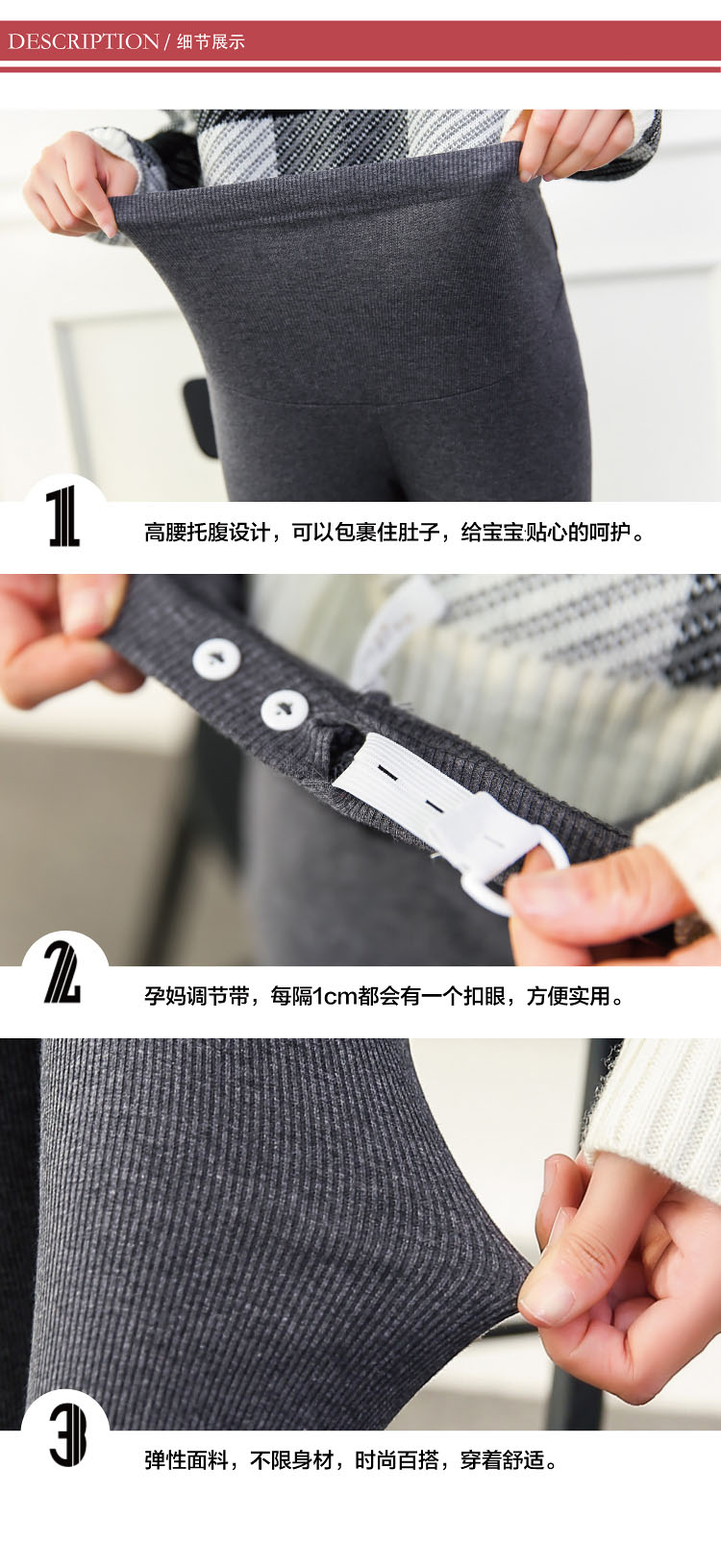 DESCRIPTION / 细节展示

1

高腰托腹设计，可以包裹住肚子，给宝宝贴心的呵护。

2

孕妈调节带，每隔1cm都会有一个扣眼，方便实用。

3

弹性面料，不限身材，时尚百搭，穿着舒适。