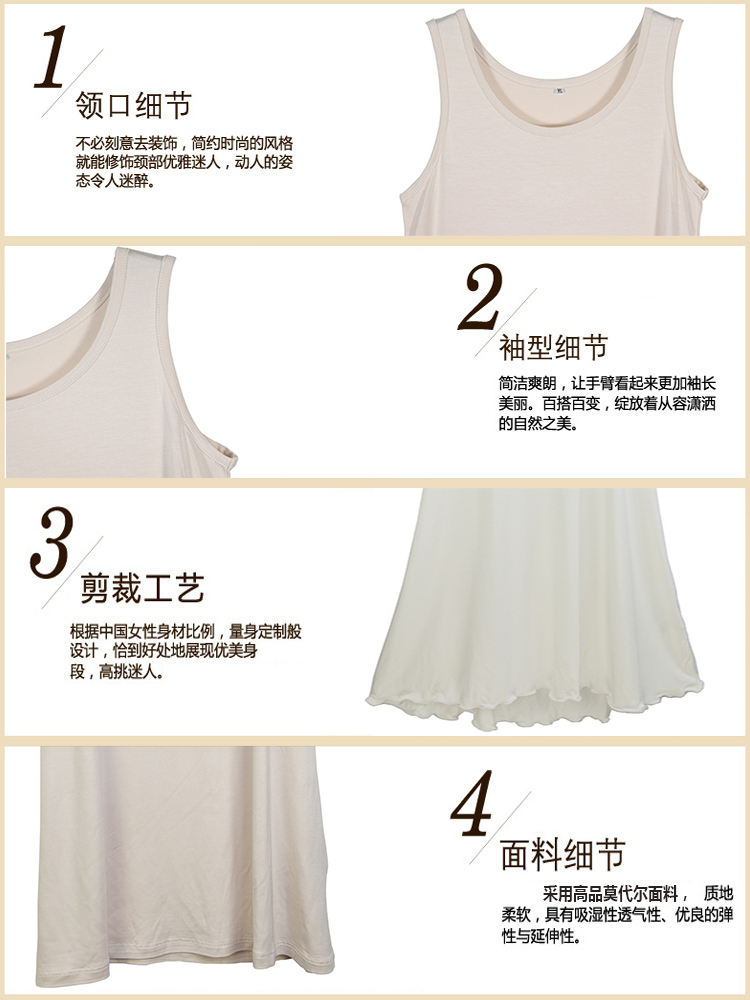 1
领口细节
不必刻意去装饰，简约时尚的风格就能修饰颈部优雅迷人，动人的姿态令人迷醉。

2
袖型细节
简洁爽朗，让手臂看起来更加袖长美丽。百搭百变，绽放着从容潇洒的自然之美。

3
剪裁工艺
根据中国女性身材比例，量身定制般设计，恰到好处地展现优美身段，高挑迷人。

4
面料细节
采用高品莫代尔面料， 质地柔软，具有吸湿性透气性、优良的弹性与延伸性。