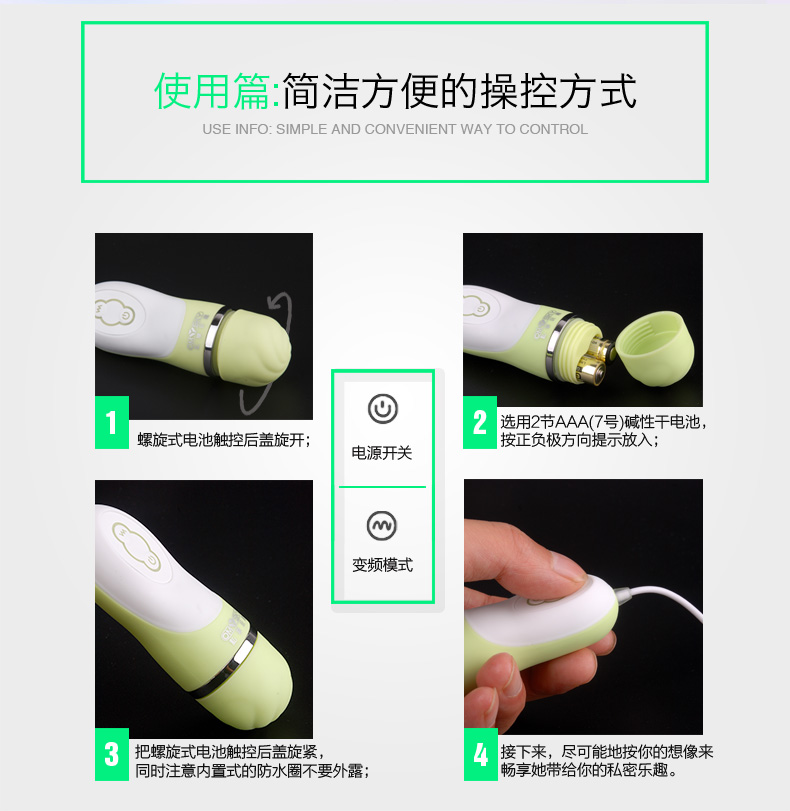 使用篇:简洁方便的操控方式

USE INFO: SIMPLE AND CONVENIENT WAY TO CONTROL

1 螺旋式电池触控后盖旋开；

电源开关

变频模式

2 选用2节AAA(7号)碱性干电池，按正负极方向提示放入；

3 把螺旋式电池触控后盖旋紧，同时注意内置式的防水圈不要外露；

4 接下来，尽可能地按你的想像来畅享她带给你的私密乐趣。