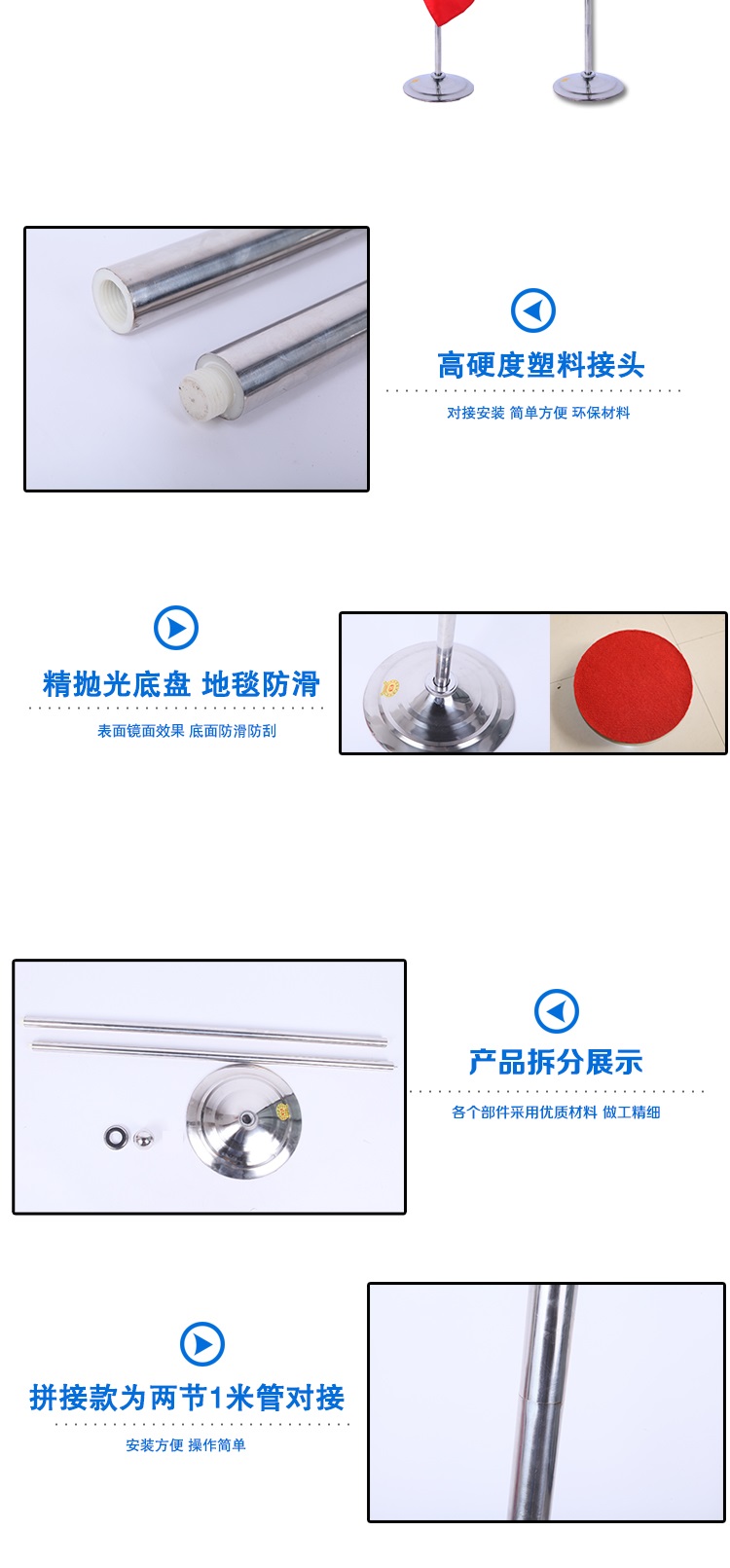 高硬度塑料接头

对接安装 简单方便 环保材料

精抛光底盘 地毯防滑

表面镜面效果 底面防滑防刮

产品拆分展示

各个部件采用优质材料 做工精细

拼接款为两节1米管对接

安装方便 操作简单