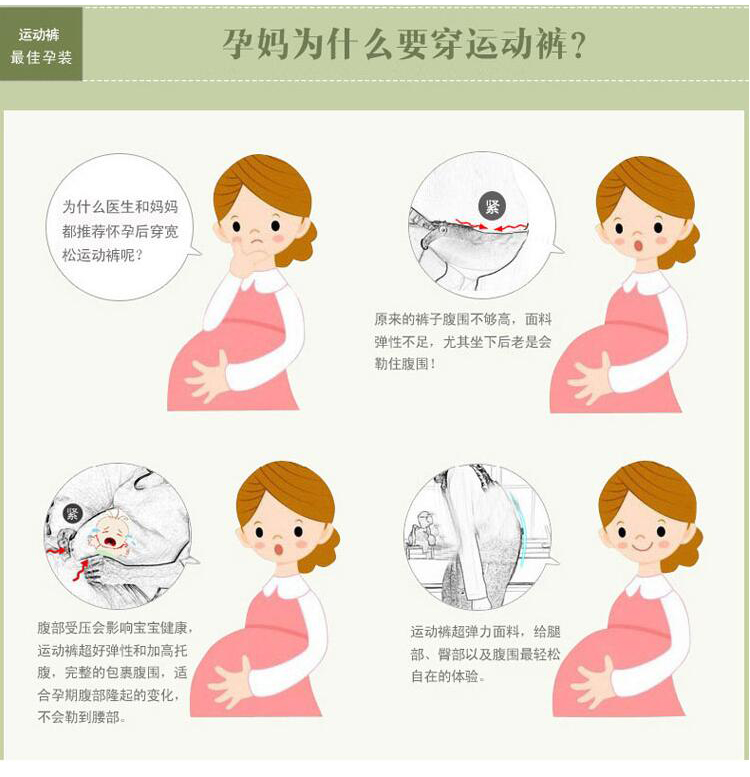 运动裤
最佳孕装

孕妈为什么要穿运动裤？

为什么医生和妈妈都推荐怀孕后穿宽松运动裤呢？

紧

原来的裤子腹围不够高，面料弹性不足，尤其坐下后老是会勒住腹围！

紧

腹部受压会影响宝宝健康，运动裤超好弹性和加高托腹，完整的包裹腹围，适合孕期腹部隆起的变化，不会勒到腰部。

运动裤超弹力面料，给腿部、臀部以及腹围最轻松自在的体验。