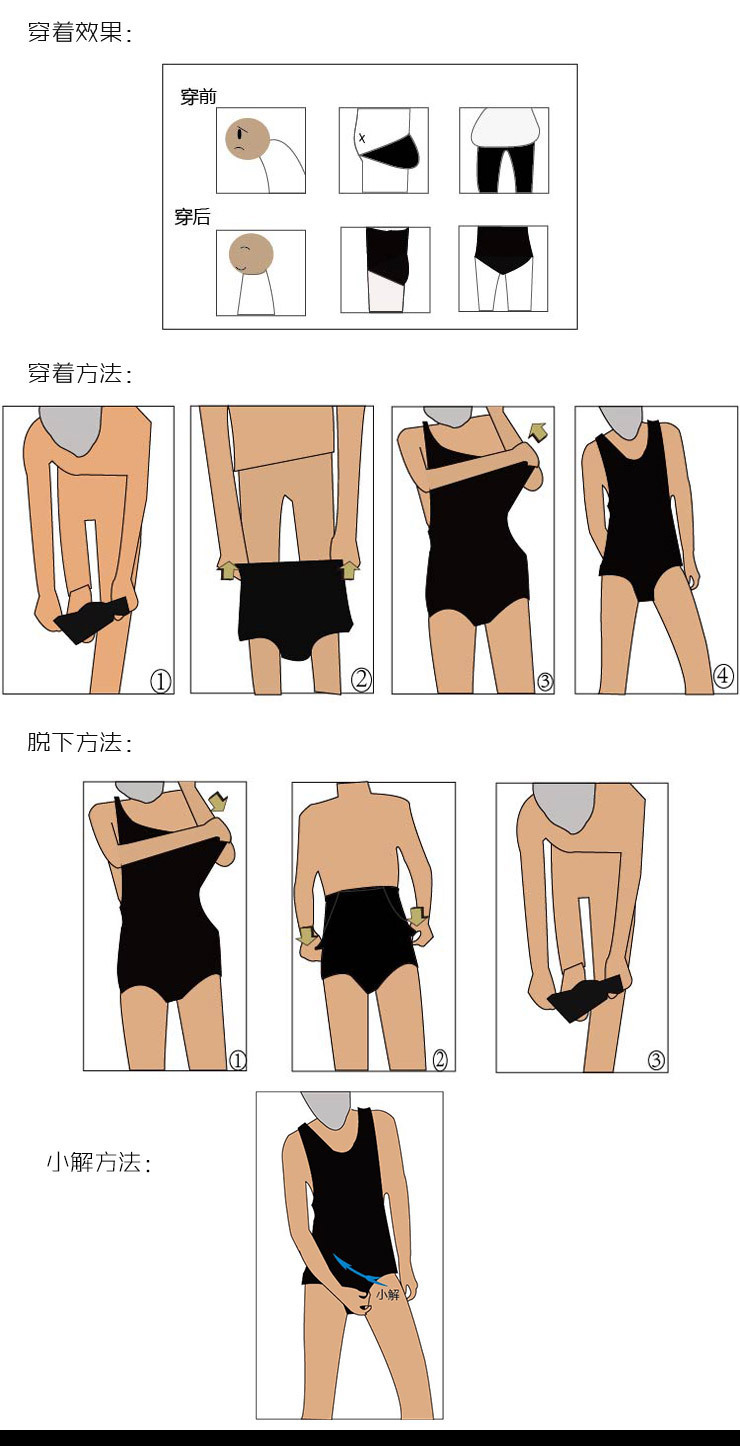 穿着效果：

穿前

x

穿后

穿着方法：

①

②

③

④

脱下方法：

①

②

③

小解方法：

小解