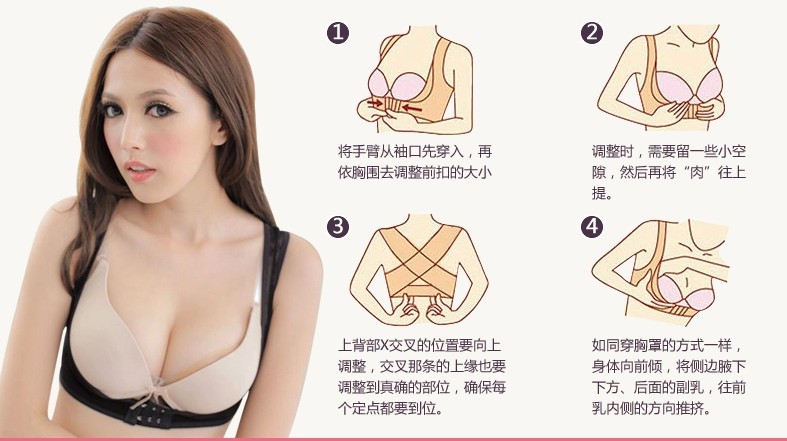 1

将手臂从袖口先穿入，再依胸围去调整前扣的大小

2

调整时，需要留一些小空隙，然后再将“肉”往上提。

3

上背部X交叉的位置要向上调整，交叉那条的上缘也要调整到真确的部位，确保每个定点都要到位。

4

如同穿胸罩的方式一样，身体向前倾，将侧边腋下下方、后面的副乳，往前乳内侧的方向推挤。