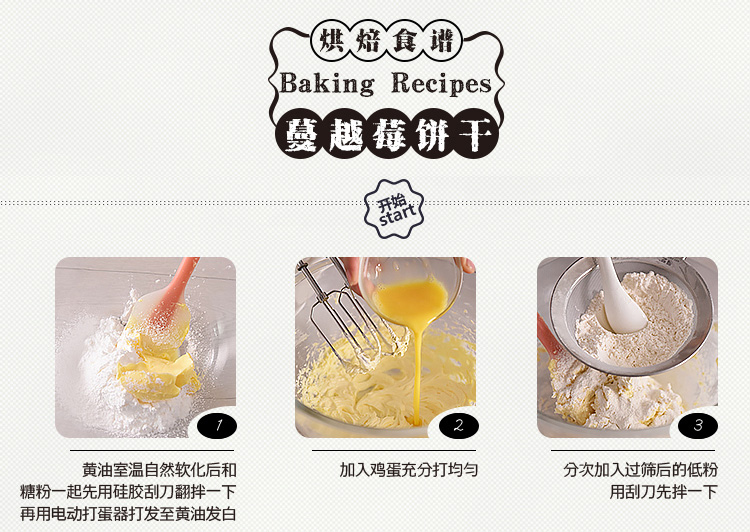 烘焙食谱
Baking Recipes
蔓越莓饼干

开始
start

1
黄油室温自然软化后和糖粉一起先用硅胶刮刀翻拌一下再用电动打蛋器打发至黄油发白

2
加入鸡蛋充分打均匀

3
分次加入过筛后的低粉用刮刀先拌一下