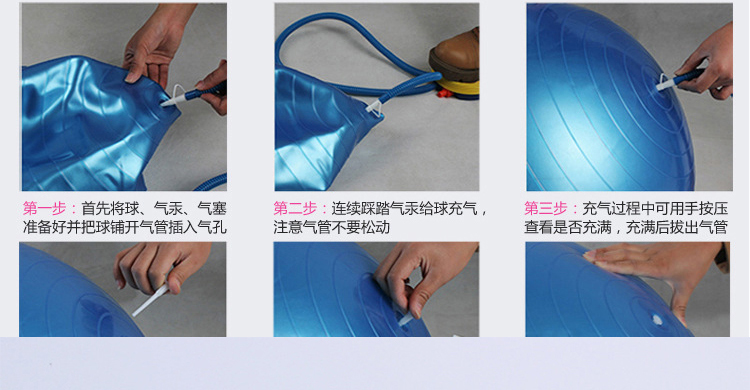 第一步：首先将球、气汞、气塞准备好并把球铺开气管插入气孔

第二步：连续踩踏气汞给球充气，注意气管不要松动

第三步：充气过程中可用手按压查看是否充满，充满后拔出气管