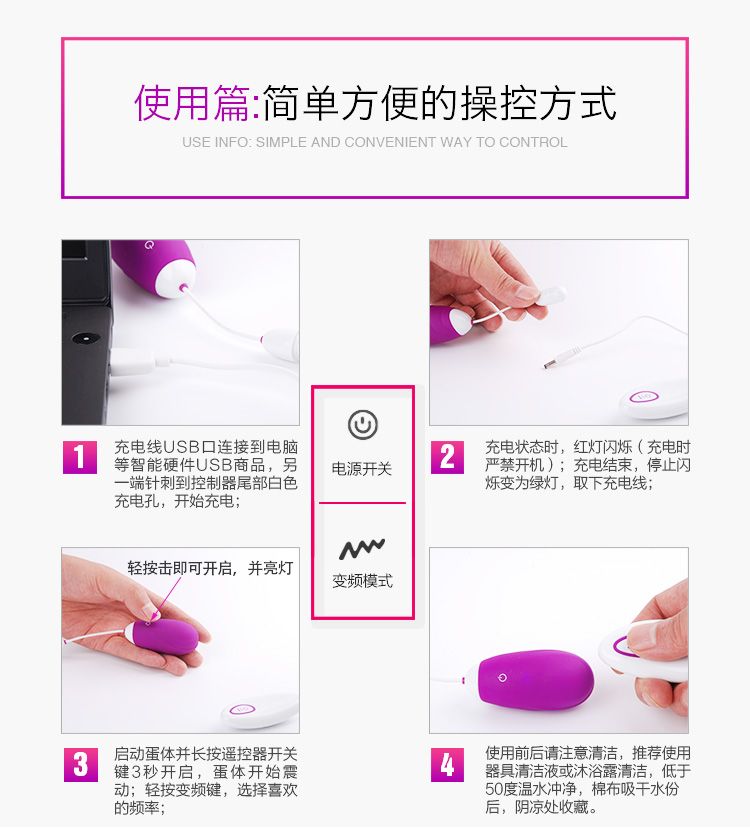 使用篇:简单方便的操控方式

USE INFO: SIMPLE AND CONVENIENT WAY TO CONTROL

1 充电线USB口连接到电脑等智能硬件USB商品，另一端针刺到控制器尾部白色充电孔，开始充电；

电源开关

变频模式

2 充电状态时，红灯闪烁（充电时严禁开机）；充电结束，停止闪烁变为绿灯，取下充电线；

轻按击即可开启，并亮灯

3 启动蛋体并长按遥控器开关键3秒开启，蛋体开始震动；轻按变频键，选择喜欢的频率；

4 使用前后请注意清洁，推荐使用器具清洁液或沐浴露清洁，低于50度温水冲净，棉布吸干水份后，阴凉处收藏。