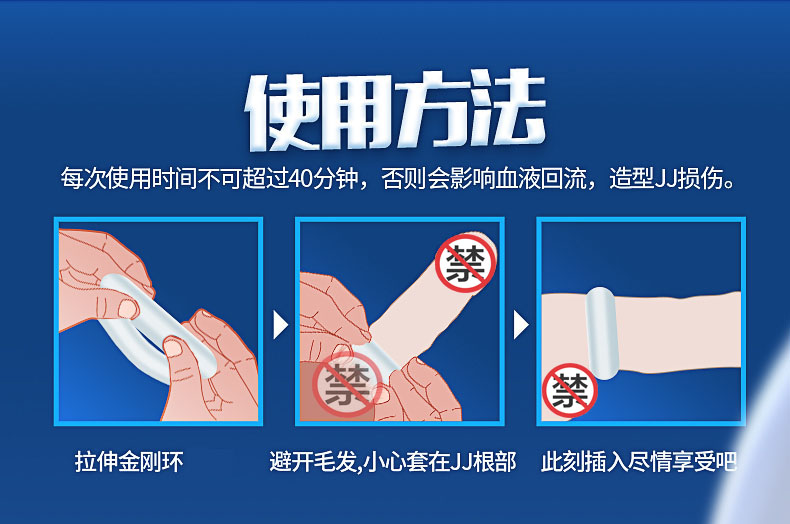 使用方法

每次使用时间不可超过40分钟，否则会影响血液回流，造型JJ损伤。

禁

禁

禁

拉伸金刚环

避开毛发,小心套在JJ根部

此刻插入尽情享受吧