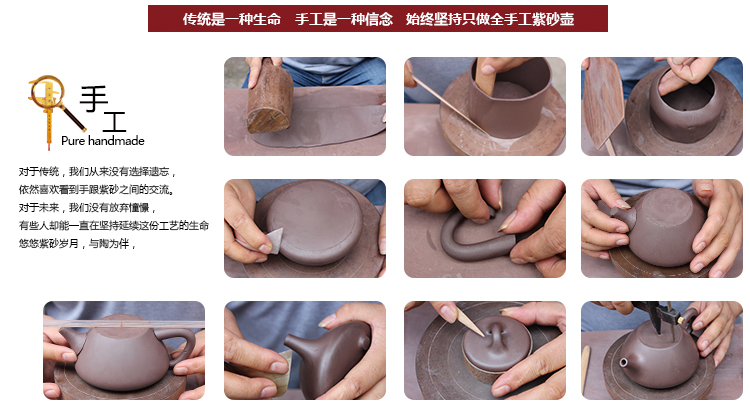 传统是一种生命　手工是一种信念　始终坚持只做全手工紫砂壶

手工
Pure handmade

对于传统，我们从来没有选择遗忘，
依然喜欢看到手跟紫砂之间的交流。
对于未来，我们没有放弃憧憬，
有些人却能一直在坚持延续这份工艺的生命
悠悠紫砂岁月，与陶为伴，