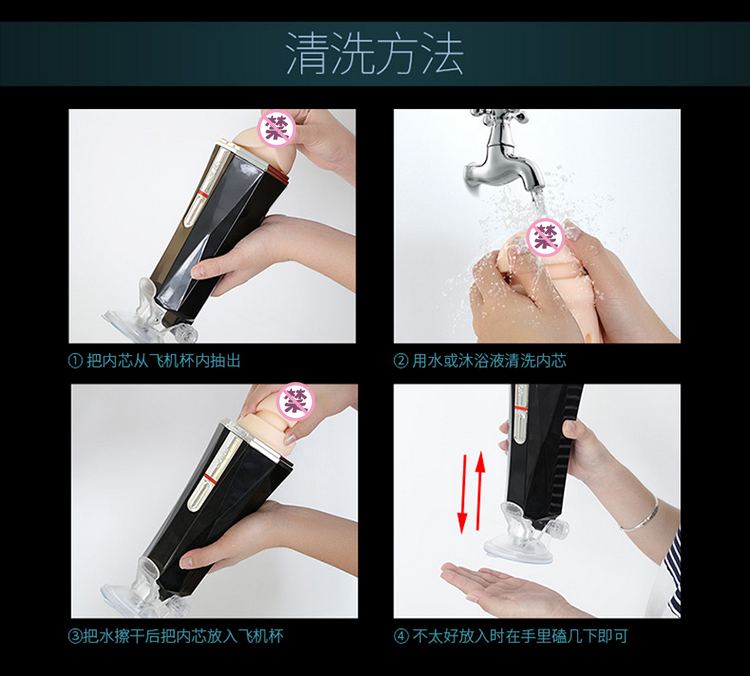 清洗方法

禁

① 把内芯从飞机杯内抽出

禁

② 用水或沐浴液清洗内芯

禁

③把水擦干后把内芯放入飞机杯

④ 不太好放入时在手里磕几下即可