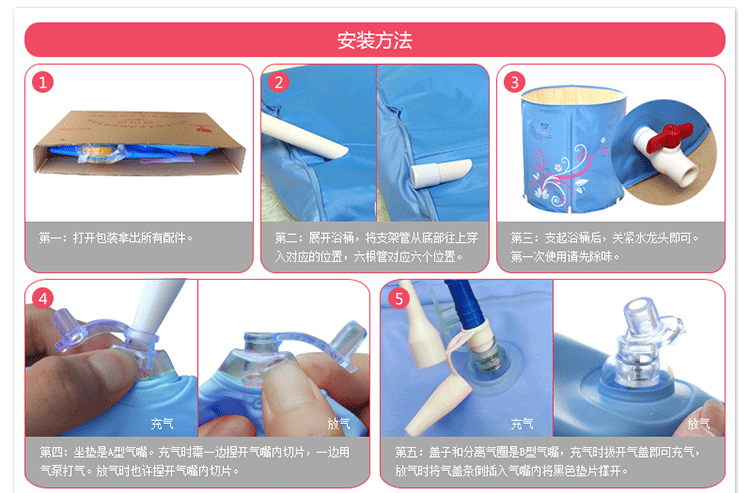 安装方法

1

第一：打开包装拿出所有配件。

2

第二：展开浴桶，将支架管从底部往上穿入对应的位置，六根管对应六个位置。

3

第三：支起浴桶后，关紧水龙头即可。第一次使用请先除味。

4

充气

放气

第四：坐垫是A型气嘴。充气时需一边捏开气嘴内切片，一边用气泵打气。放气时也许捏开气嘴内切片。

5

充气

放气

第五：盖子和分离气圈是B型气嘴，充气时拔开气盖即可充气，放气时将气盖条倒插入气嘴内将黑色垫片撑开。