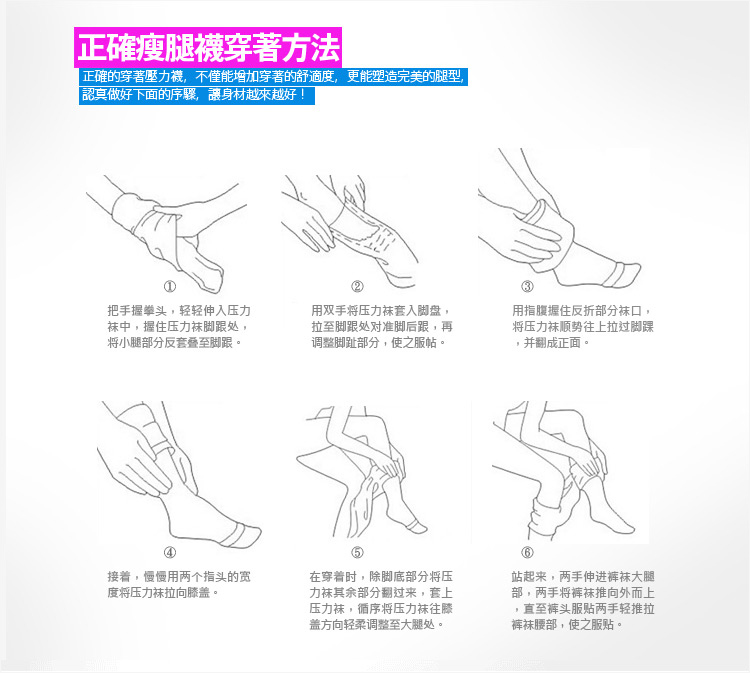 正確瘦腿襪穿著方法

正確的穿著壓力襪，不僅能增加穿著的舒適度，更能塑造完美的腿型，認真做好下面的序驟，讓身材越來越好！

①
把手握拳头，轻轻伸入压力袜中，握住压力袜脚跟处，将小腿部分反套叠至脚跟。

②
用双手将压力袜套入脚盘，拉至脚跟处对准脚后跟，再调整脚趾部分，使之服帖。

③
用指腹握住反折部分袜口，将压力袜顺势往上拉过脚踝，并翻成正面。

④
接着，慢慢用两个指头的宽度将压力袜拉向膝盖。

⑤
在穿着时，除脚底部分将压力袜其余部分翻过来，套上压力袜，循序将压力袜往膝盖方向轻柔调整至大腿处。

⑥
站起来，两手伸进裤袜大腿部，两手将裤袜推向外而上，直至裤头服贴两手轻推拉裤袜腰部，使之服贴。