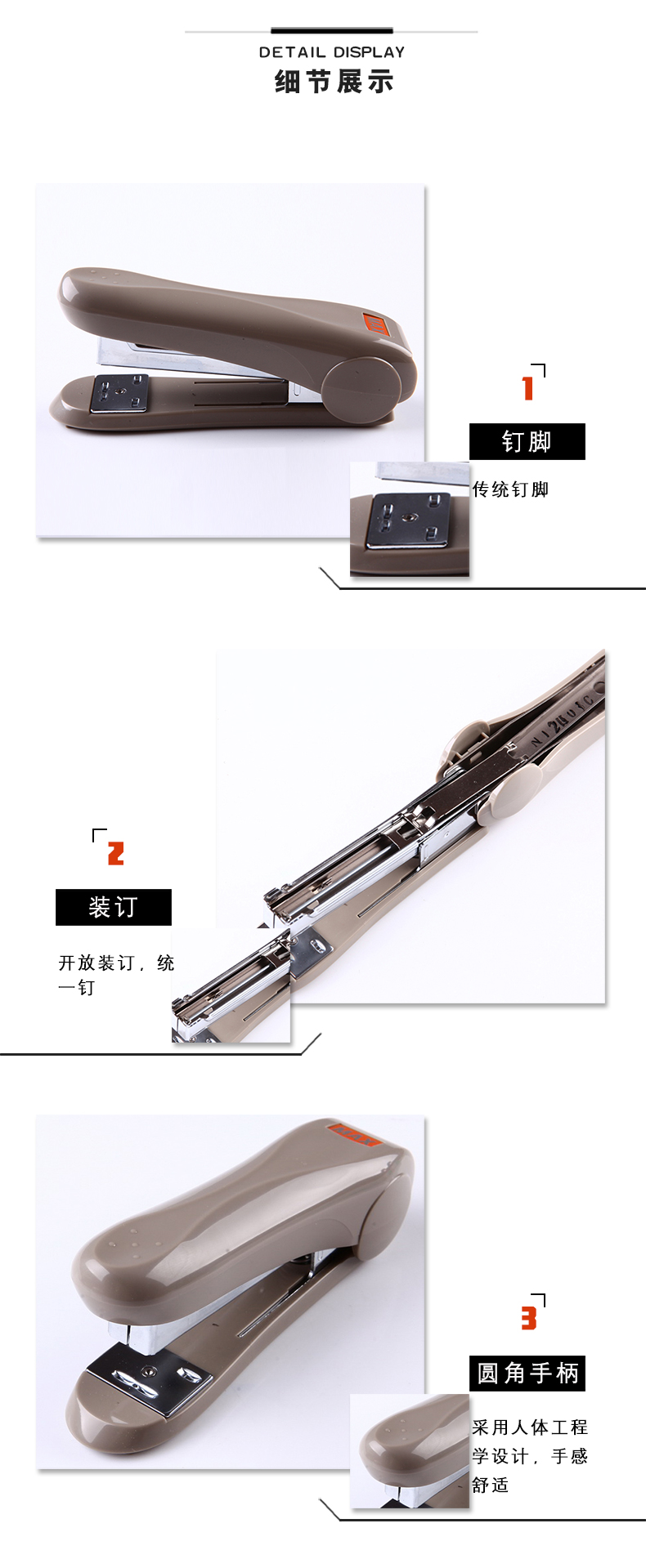 DETAIL DISPLAY
细节展示

1
钉脚
传统钉脚

2
装订
开放装订，统一钉

3
圆角手柄
采用人体工程学设计，手感舒适