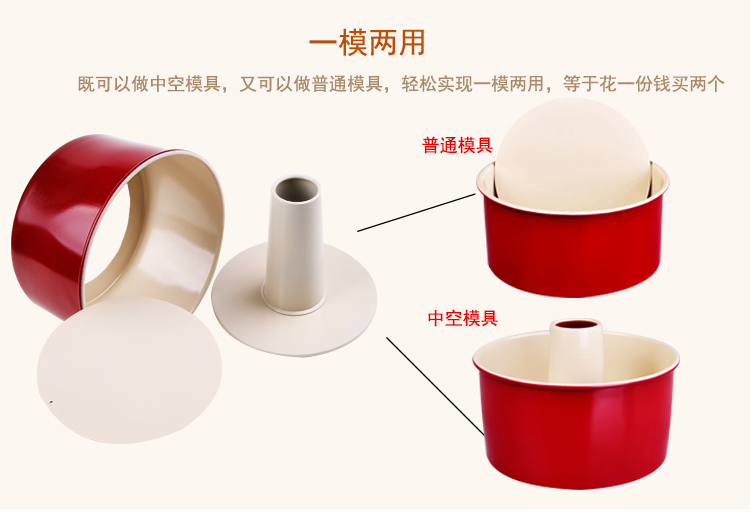 一模两用

既可以做中空模具，又可以做普通模具，轻松实现一模两用，等于花一份钱买两个

普通模具

中空模具