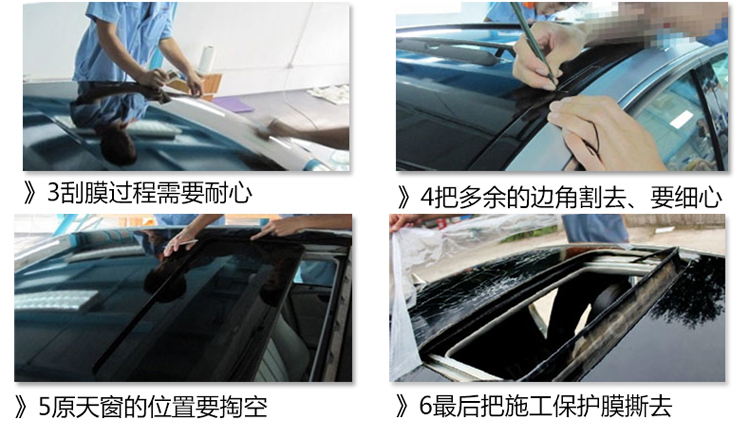 》3刮膜过程需要耐心

》4把多余的边角割去、要细心

》5原天窗的位置要掏空

》6最后把施工保护膜撕去