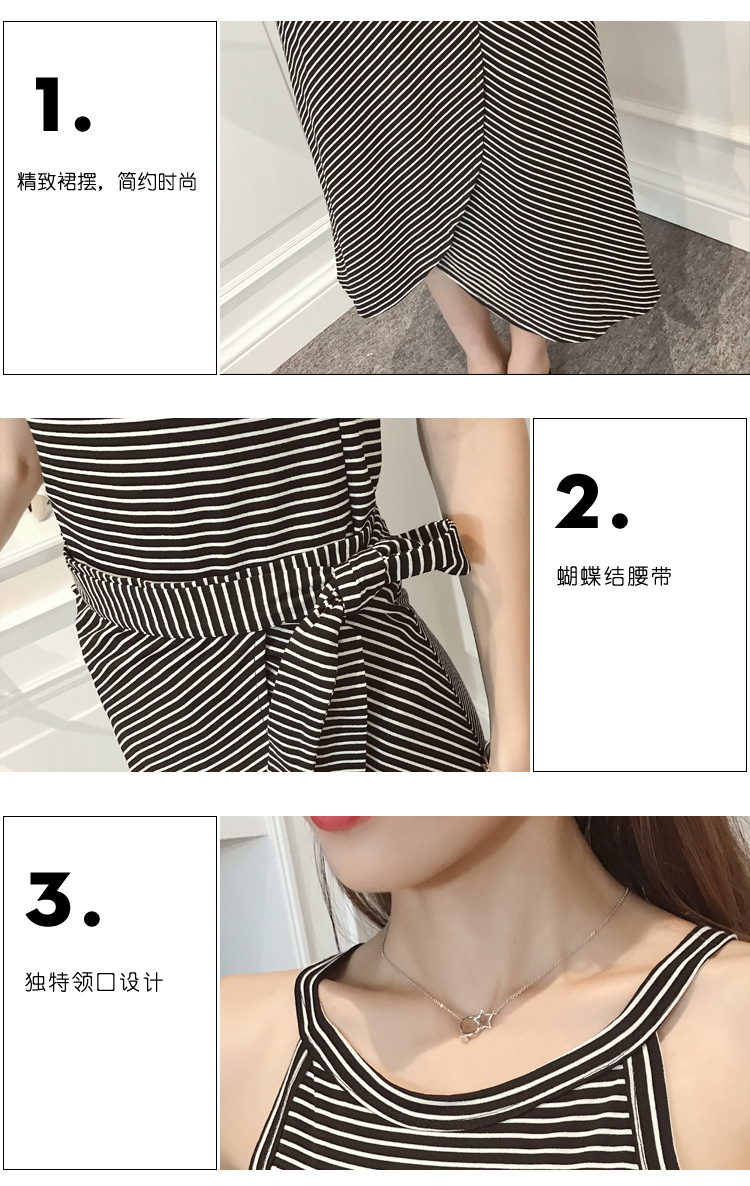 1.

精致裙摆，简约时尚

2.

蝴蝶结腰带

3.

独特领口设计