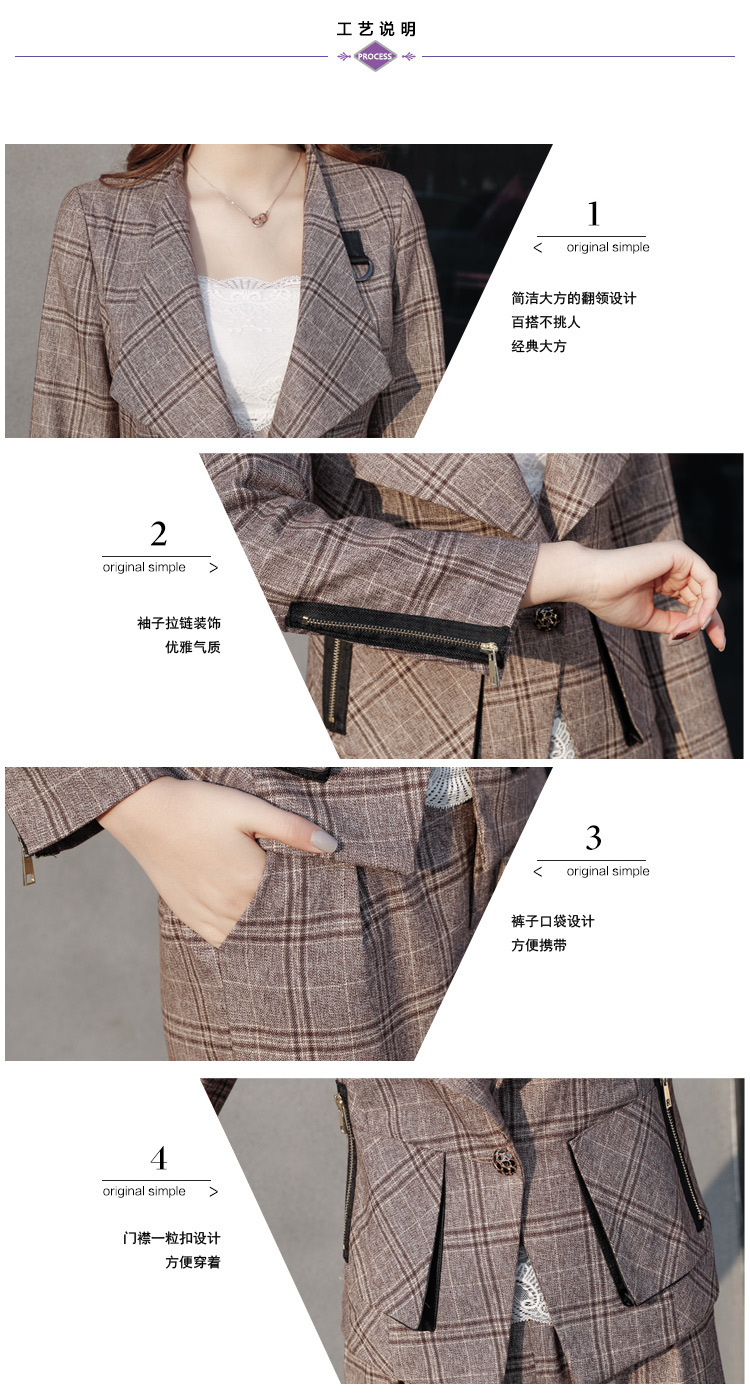 工艺说明

PROCESS

1

< original simple

简洁大方的翻领设计
百搭不挑人
经典大方

2

original simple >

袖子拉链装饰
优雅气质

3

< original simple

裤子口袋设计
方便携带

4

original simple >

门襟一粒扣设计
方便穿着