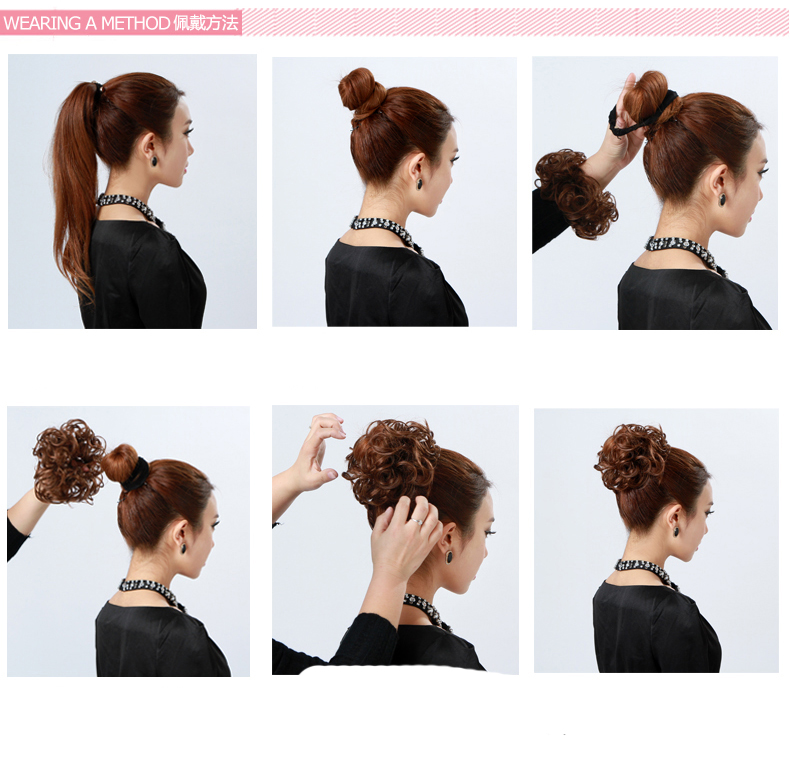 WEARING A METHOD 佩戴方法