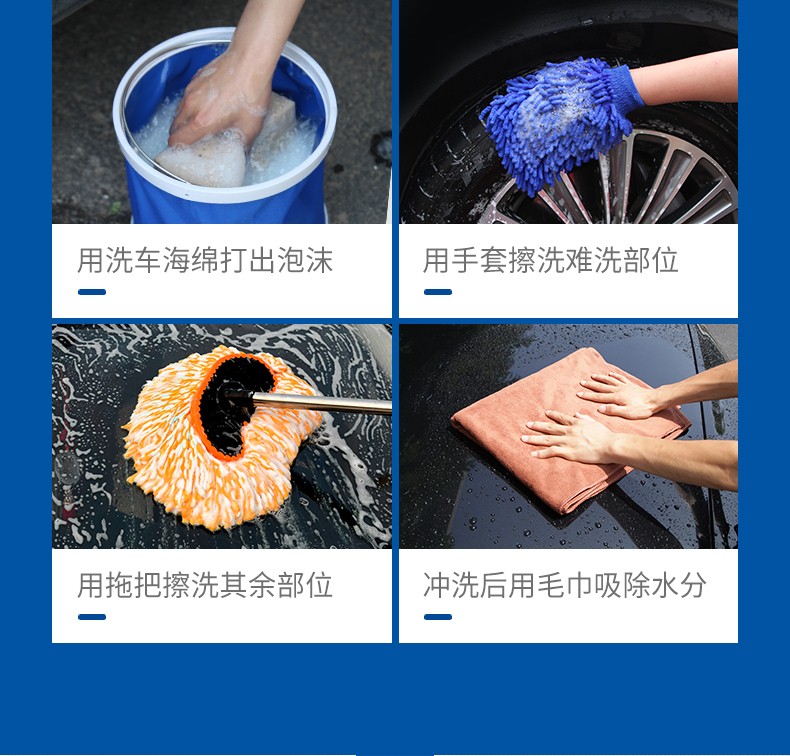 用洗车海绵打出泡沫

用手套擦洗难洗部位

用拖把擦洗其余部位

冲洗后用毛巾吸除水分