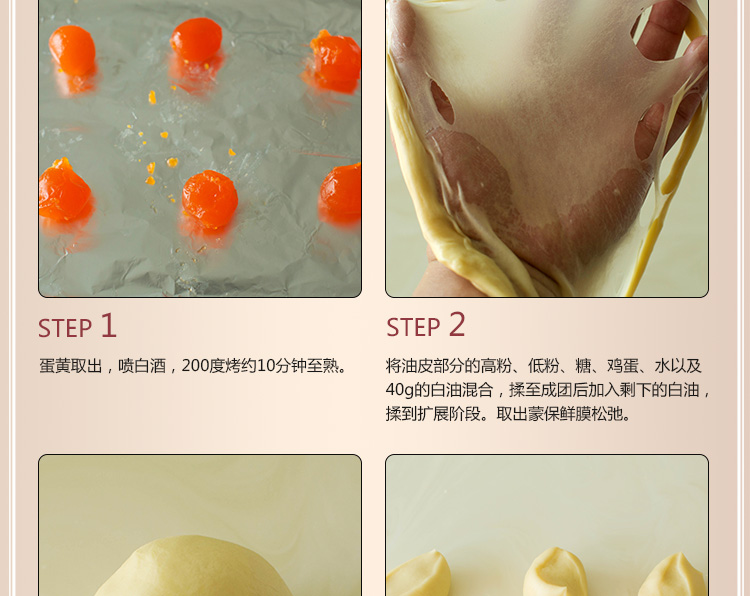 STEP 1

蛋黄取出，喷白酒，200度烤约10分钟至熟。

STEP 2

将油皮部分的高粉、低粉、糖、鸡蛋、水以及40g的白油混合，揉至成团后加入剩下的白油，揉到扩展阶段。取出蒙保鲜膜松弛。