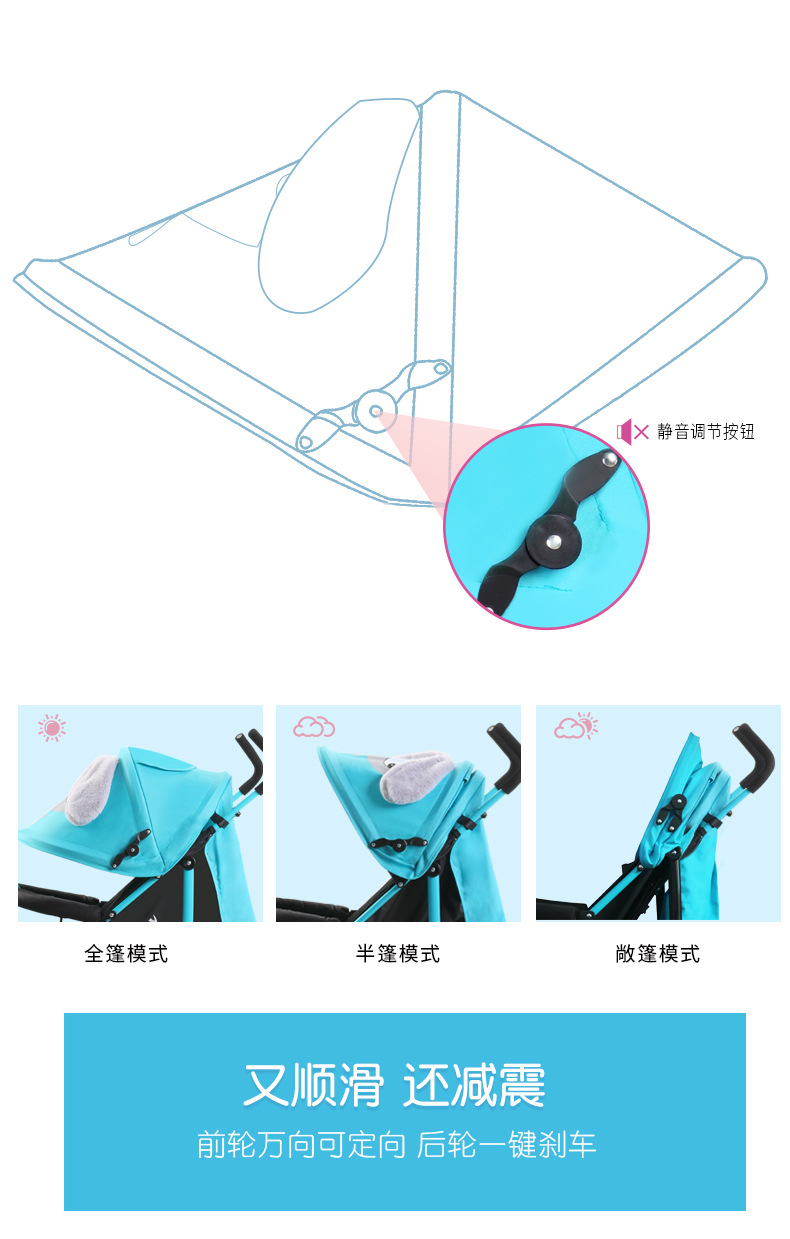 静音调节按钮

全篷模式

半篷模式

敞篷模式

又顺滑 还减震

前轮万向可定向 后轮一键刹车