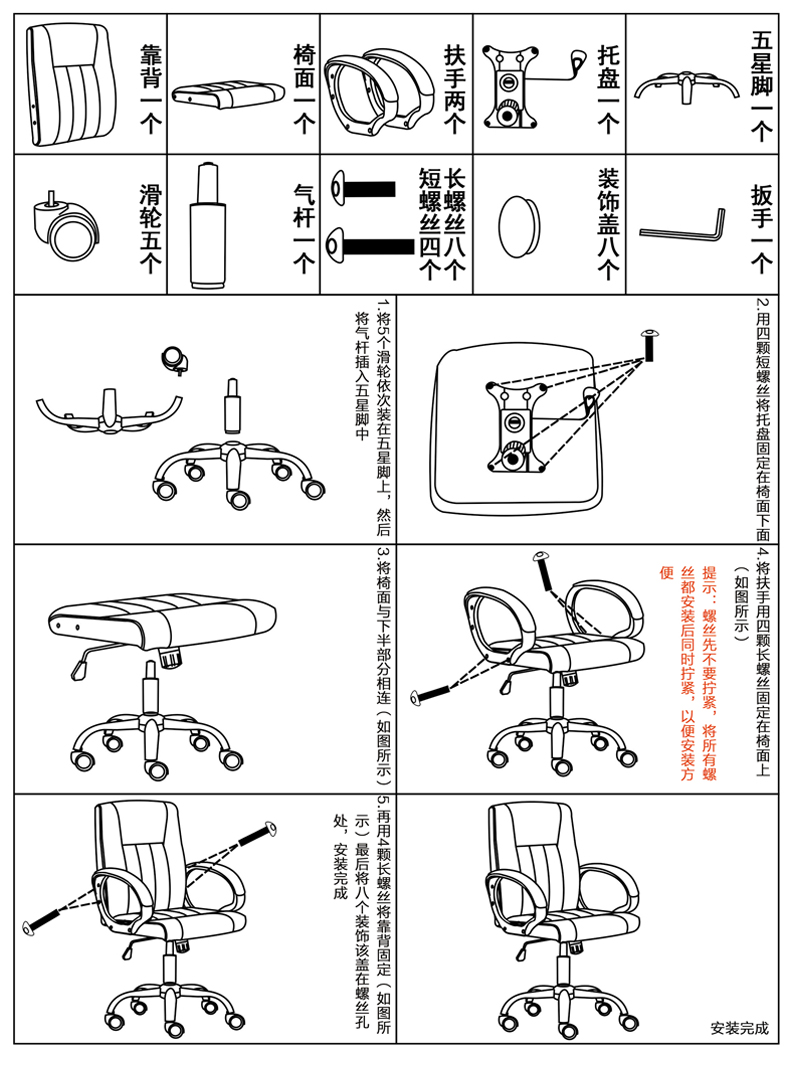 靠背一个

椅面一个

扶手两个

托盘一个

五星脚一个

滑轮五个

气杆一个

长螺丝八个
短螺丝四个

装饰盖八个

扳手一个

1.将5个滑轮依次装在五星脚上，然后将气杆插入五星脚中

2.用四颗短螺丝将托盘固定在椅面下面

3.将椅面与下半部分相连（如图所示）

4.将扶手用四颗长螺丝固定在椅面上（如图所示）

提示：螺丝先不要拧紧，将所有螺丝都安装后同时拧紧，以便安装方便

5.再用4颗长螺丝将靠背固定（如图所示）最后将八个装饰该盖在螺丝孔处，安装完成

安装完成