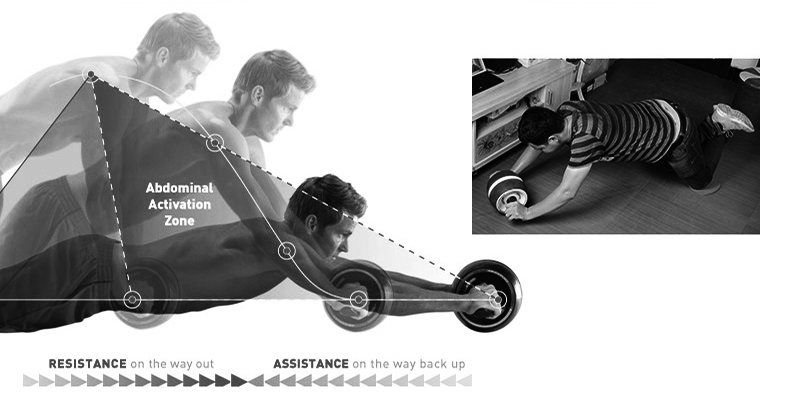 Abdominal Activation Zone

RESISTANCE on the way out ASSISTANCE on the way back up