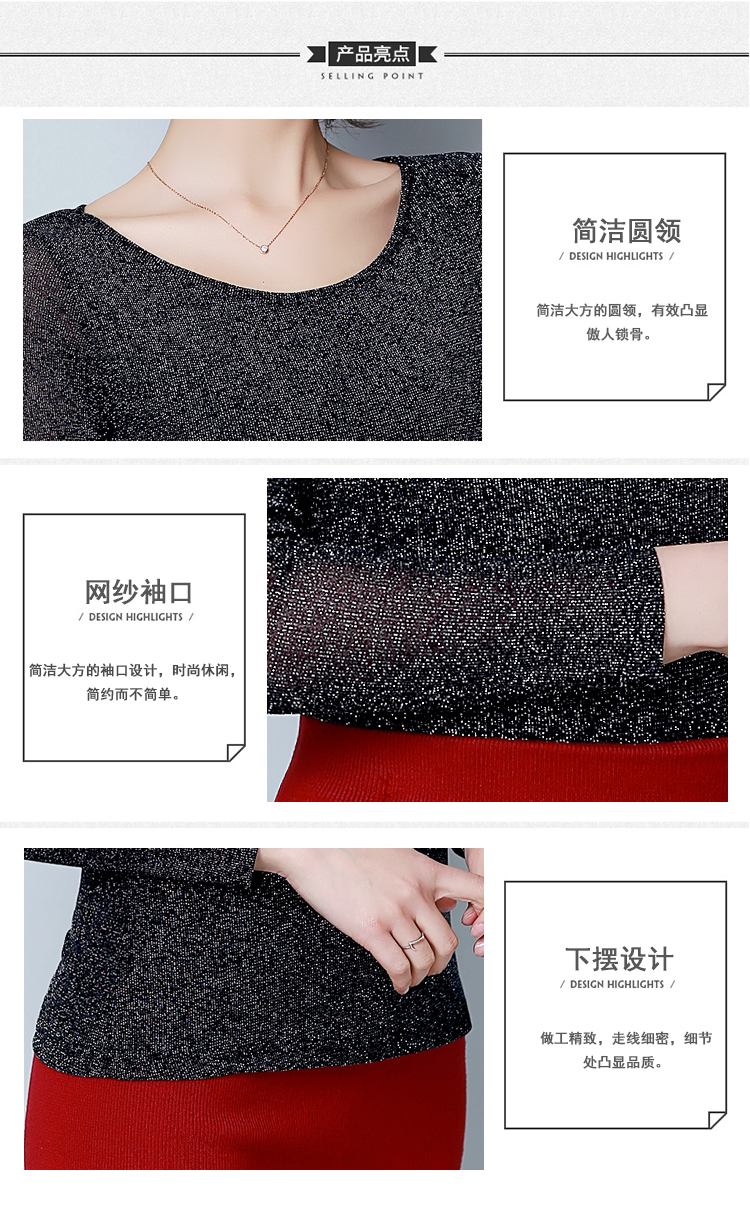 产品亮点
SELLING POINT

简洁圆领
/ DESIGN HIGHLIGHTS /

简洁大方的圆领，有效凸显傲人锁骨。

网纱袖口
/ DESIGN HIGHLIGHTS /

简洁大方的袖口设计，时尚休闲，简约而不简单。

下摆设计
/ DESIGN HIGHLIGHTS /

做工精致，走线细密，细节处凸显品质。