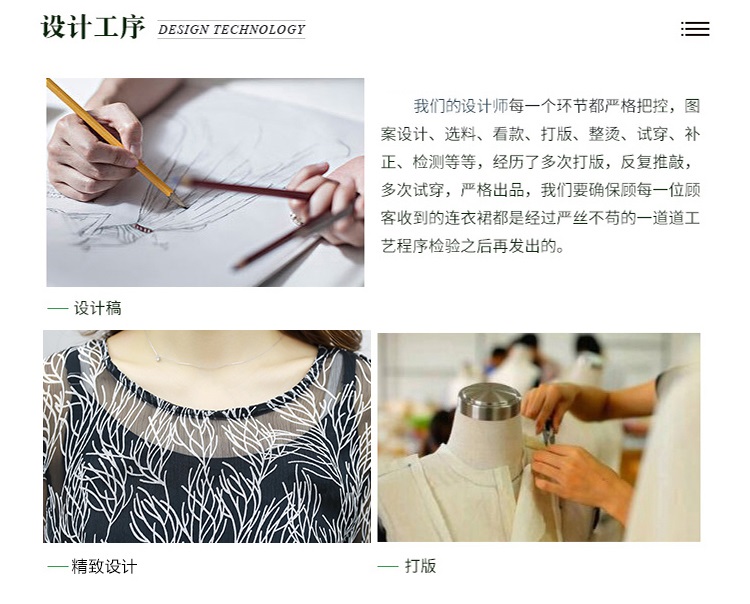 设计工序 DESIGN TECHNOLOGY

我们的设计师每一个环节都严格把控，图案设计、选料、看款、打版、整烫、试穿、补正、检测等等，经历了多次打版，反复推敲，多次试穿，严格出品，我们要确保顾每一位顾客收到的连衣裙都是经过严丝不苟的一道道工艺程序检验之后再发出的。

— 设计稿

— 精致设计

— 打版