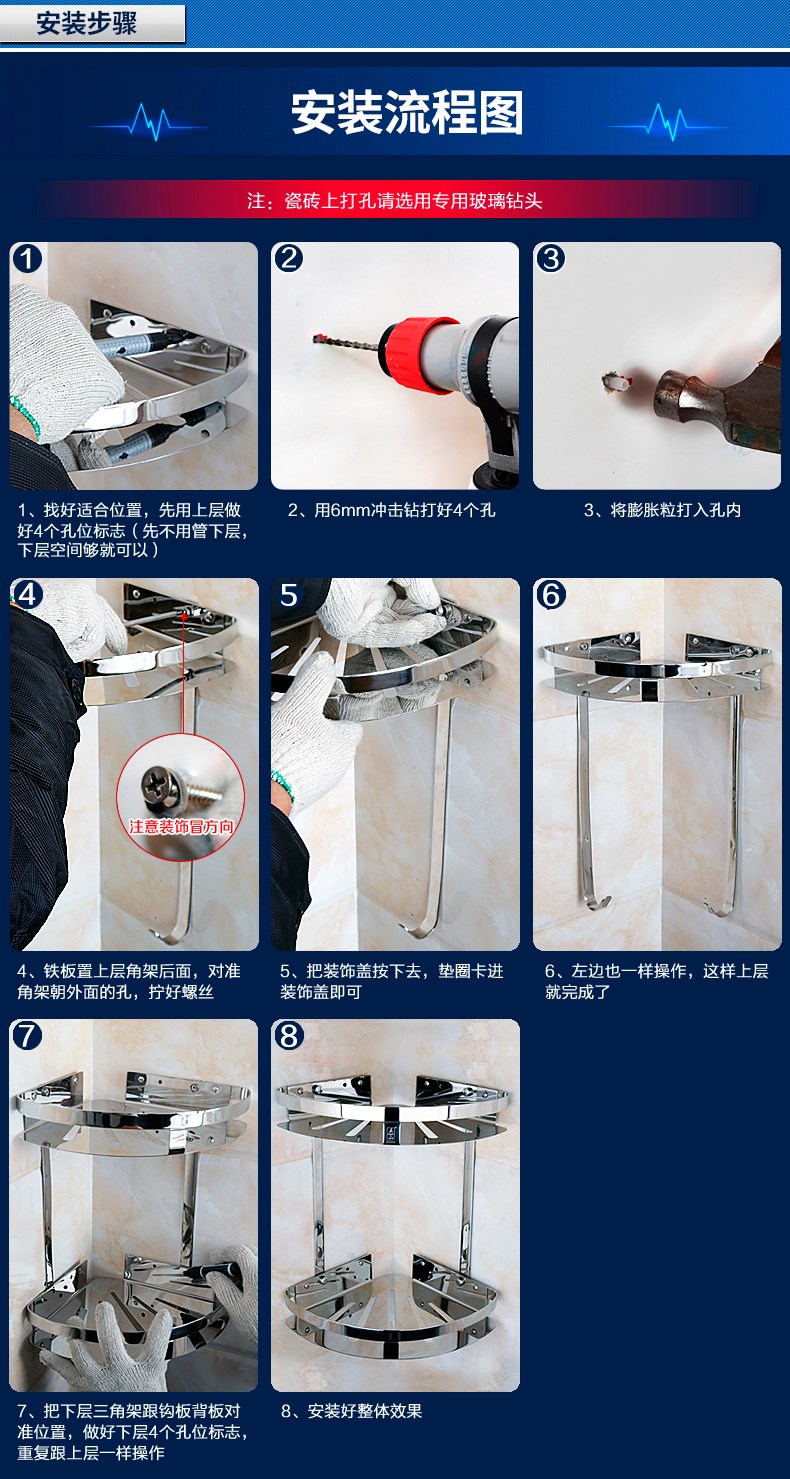 安装步骤

安装流程图

注：瓷砖上打孔请选用专用玻璃钻头

1

1、找好适合位置，先用上层做好4个孔位标志（先不用管下层，下层空间够就可以）

2

2、用6mm冲击钻打好4个孔

3

3、将膨胀粒打入孔内

4

注意装饰冒方向

4、铁板置上层角架后面，对准角架朝外面的孔，拧好螺丝

5

5、把装饰盖按下去，垫圈卡进装饰盖即可

6

6、左边也一样操作，这样上层就完成了

7

7、把下层三角架跟钩板背板对准位置，做好下层4个孔位标志，重复跟上层一样操作

8

8、安装好整体效果