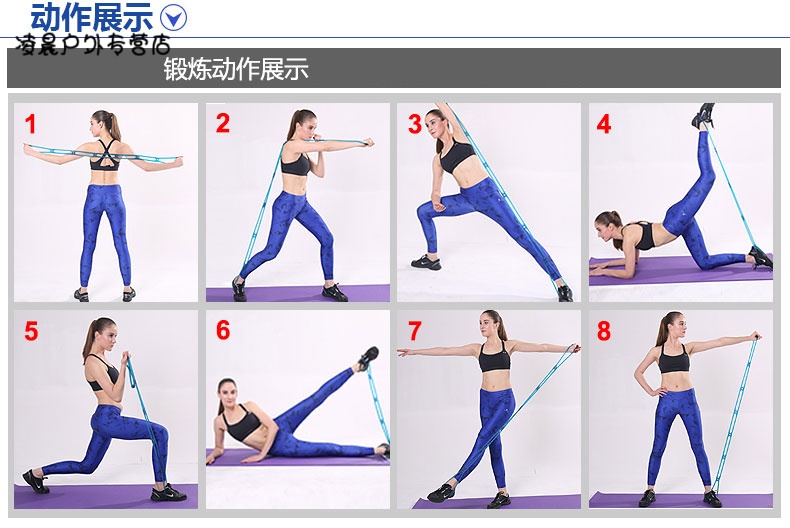 动作展示

凌晨户外专营店

锻炼动作展示

1

2

3

4

5

6

7

8