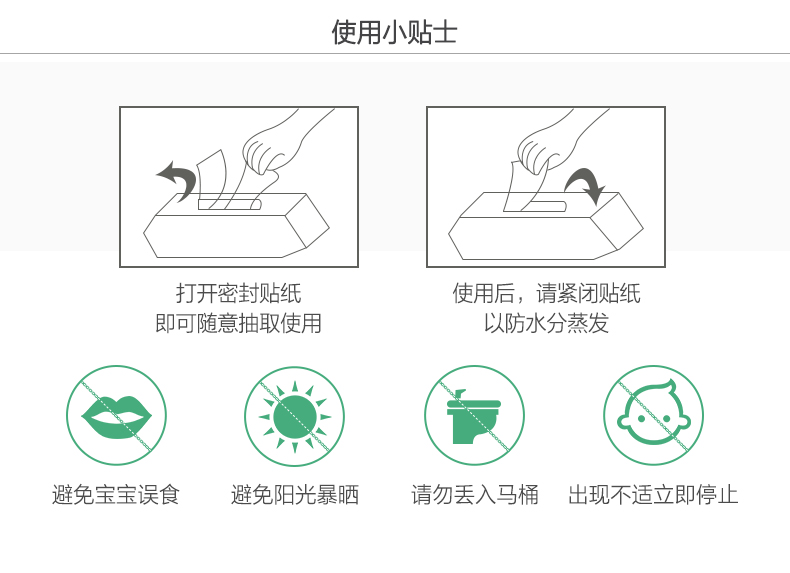 使用小贴士

打开密封贴纸
即可随意抽取使用

使用后，请紧闭贴纸
以防水分蒸发

避免宝宝误食

避免阳光暴晒

请勿丢入马桶

出现不适立即停止